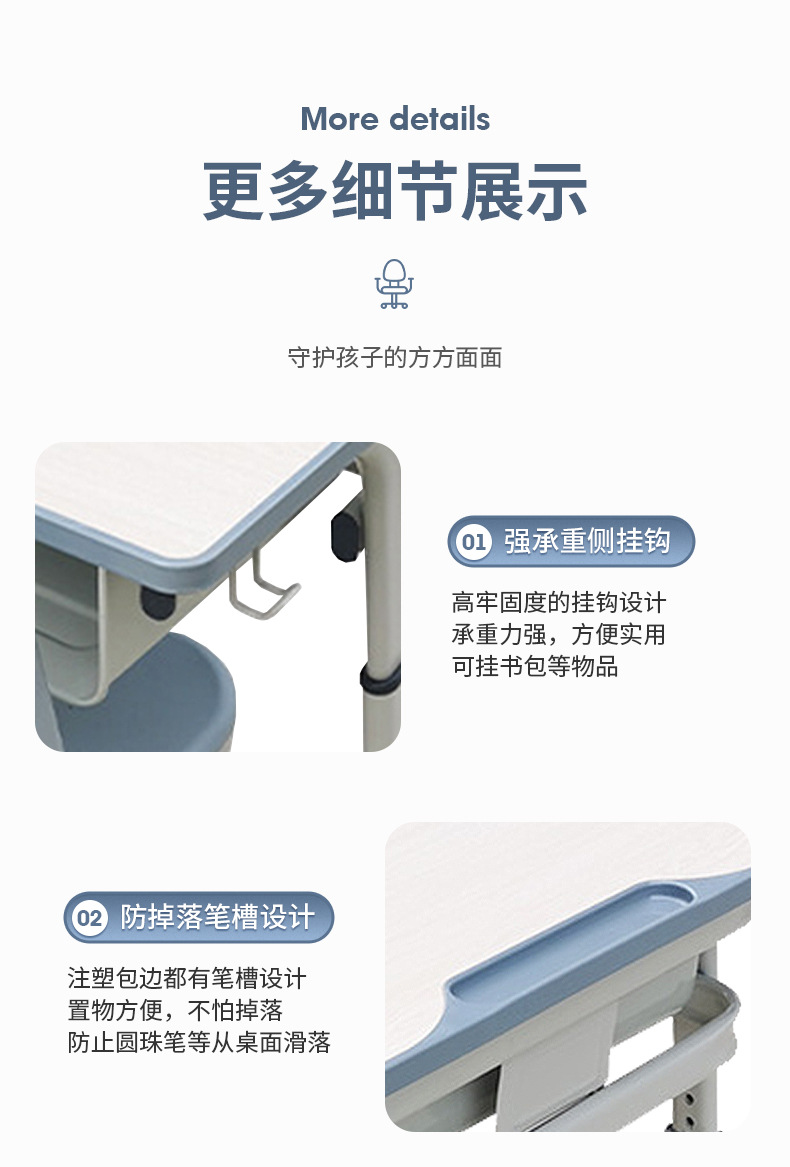 More details

更多细节展示

守护孩子的方方面面

01 强承重侧挂钩

高牢固度的挂钩设计
承重力强，方便实用
可挂书包等物品

02 防掉落笔槽设计

注塑包边都有笔槽设计
置物方便，不怕掉落
防止圆珠笔等从桌面滑落