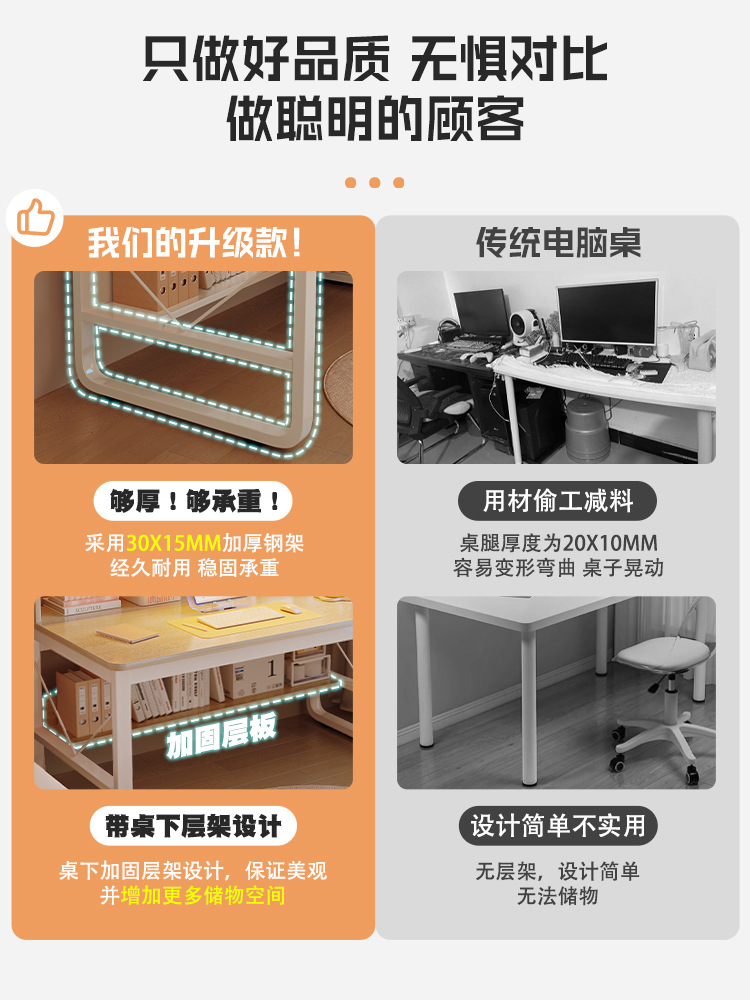 只做好品质 无惧对比
做聪明的顾客

我们的升级款！

够厚！够承重！

采用30X15MM加厚钢架
经久耐用 稳固承重

加固层板

带桌下层架设计

桌下加固层架设计，保证美观
并增加更多储物空间

传统电脑桌

用材偷工减料

桌腿厚度为20X10MM
容易变形弯曲 桌子晃动

设计简单不实用

无层架，设计简单
无法储物