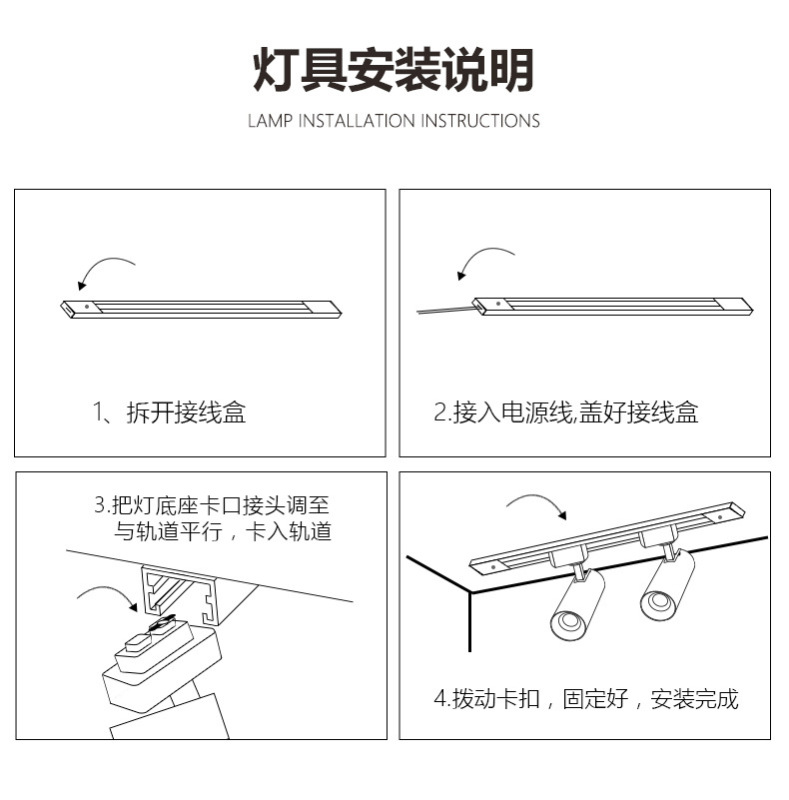 灯具安装说明

LAMP INSTALLATION INSTRUCTIONS

1、拆开接线盒

2.接入电源线,盖好接线盒

3.把灯底座卡口接头调至与轨道平行，卡入轨道

4.拨动卡扣，固定好，安装完成