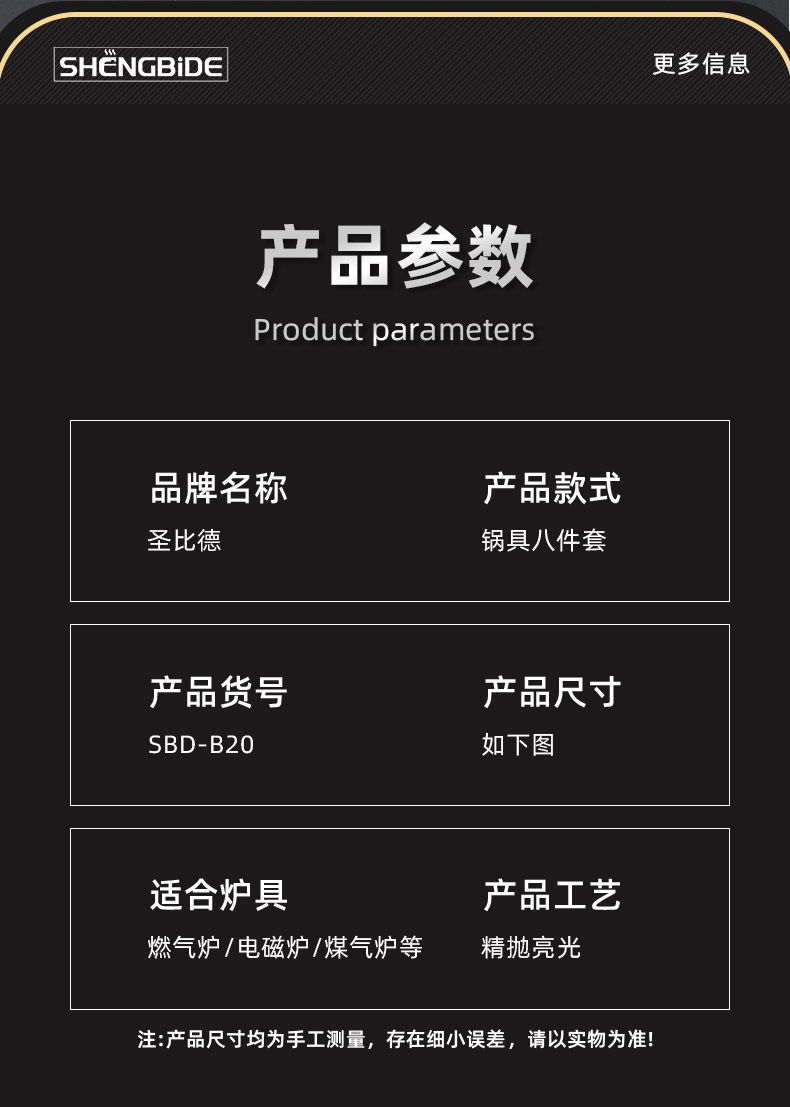 SHENGBIDE

更多信息

产品参数

Product parameters

品牌名称
圣比德

产品款式
锅具八件套

产品货号
SBD-B20

产品尺寸
如下图

适合炉具
燃气炉/电磁炉/煤气炉等

产品工艺
精抛亮光

注:产品尺寸均为手工测量，存在细小误差，请以实物为准!