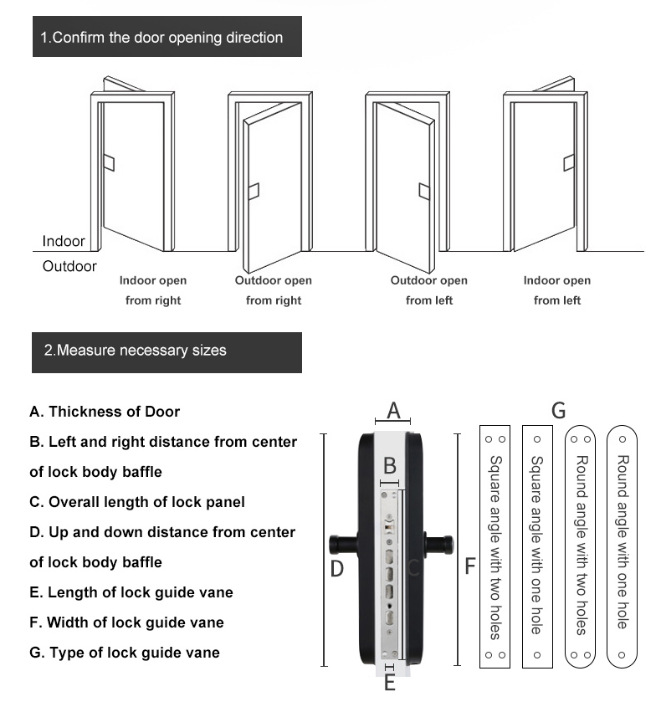 1.Confirm the door opening direction

Indoor
Outdoor

Indoor open from right

Outdoor open from right

Outdoor open from left

Indoor open from left

2.Measure necessary sizes

A. Thickness of Door
B. Left and right distance from center of lock body baffle
C. Overall length of lock panel
D. Up and down distance from center of lock body baffle
E. Length of lock guide vane
F. Width of lock guide vane
G. Type of lock guide vane

A
B
C
D
E
F
G

Square angle with two holes
Square angle with one hole
Round angle with two holes
Round angle with one hole