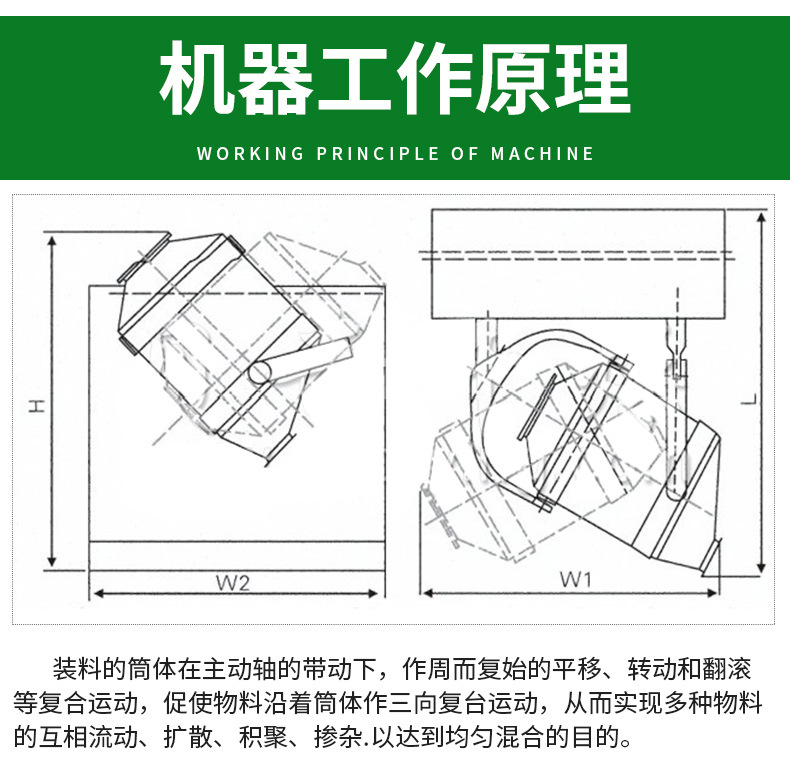 机器工作原理

WORKING PRINCIPLE OF MACHINE

H

W2

L

W1

装料的筒体在主动轴的带动下，作周而复始的平移、转动和翻滚等复合运动，促使物料沿着筒体作三向复台运动，从而实现多种物料的互相流动、扩散、积聚、掺杂.以达到均匀混合的目的。