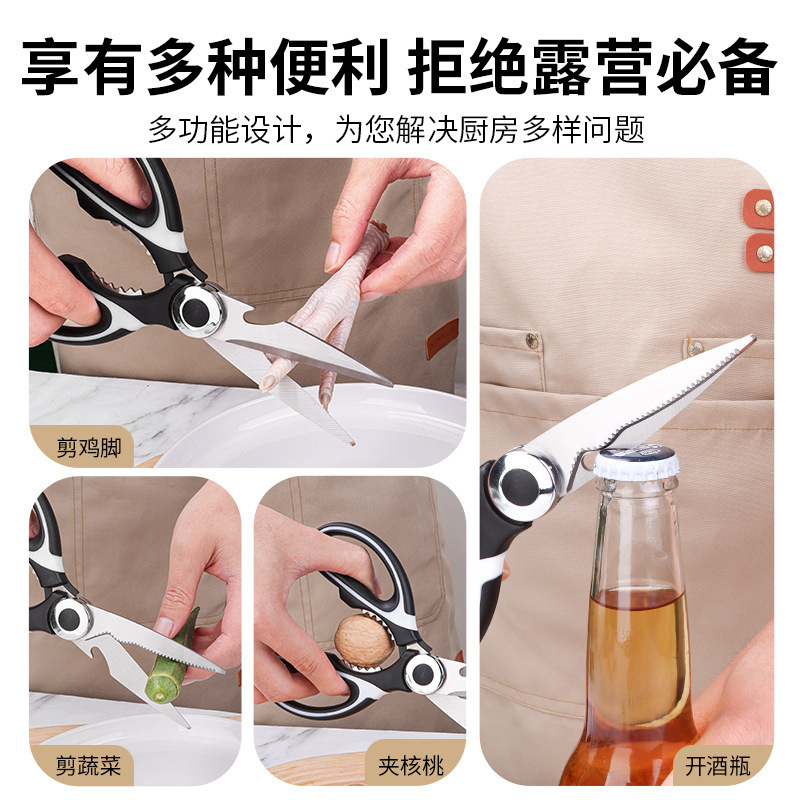 享有多种便利 拒绝露营必备

多功能设计，为您解决厨房多样问题

剪鸡脚

剪蔬菜

夹核桃

开酒瓶