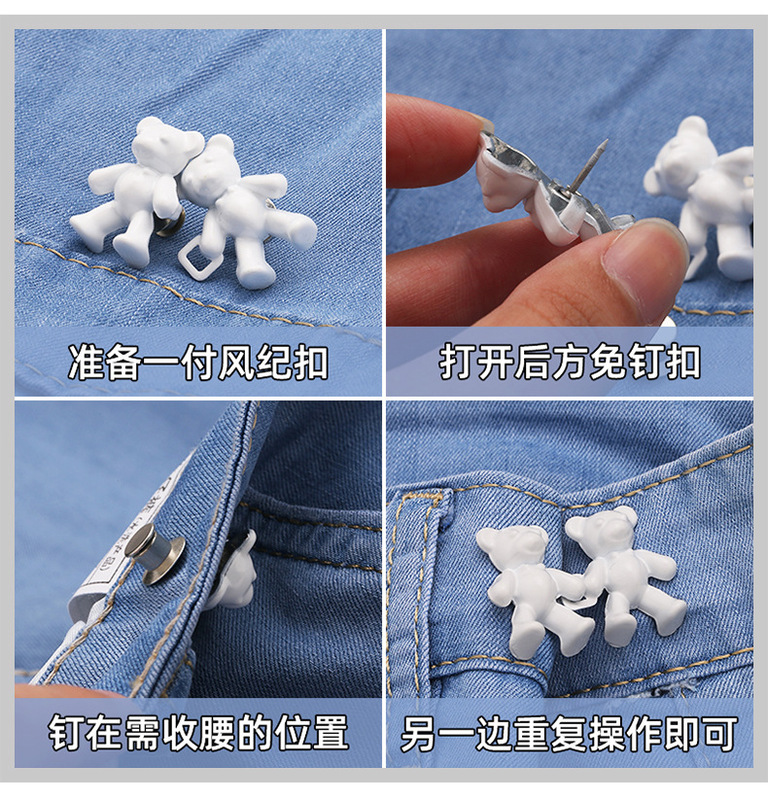 准备一付风纪扣

打开后方免钉扣

钉在需收腰的位置

另一边重复操作即可