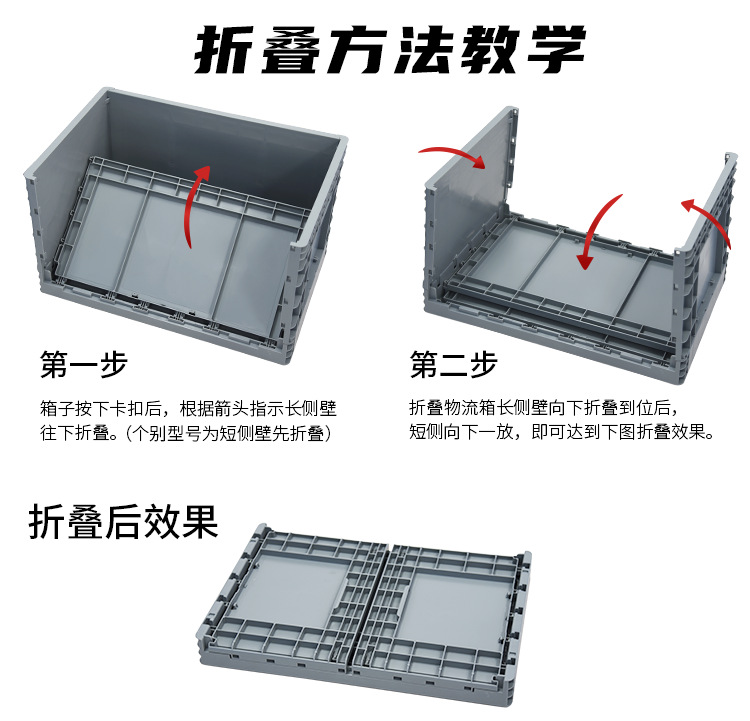 折叠方法教学

第一步

箱子按下卡扣后，根据箭头指示长侧壁往下折叠。（个别型号为短侧壁先折叠）

第二步

折叠物流箱长侧壁向下折叠到位后，短侧向下一放，即可达到下图折叠效果。

折叠后效果