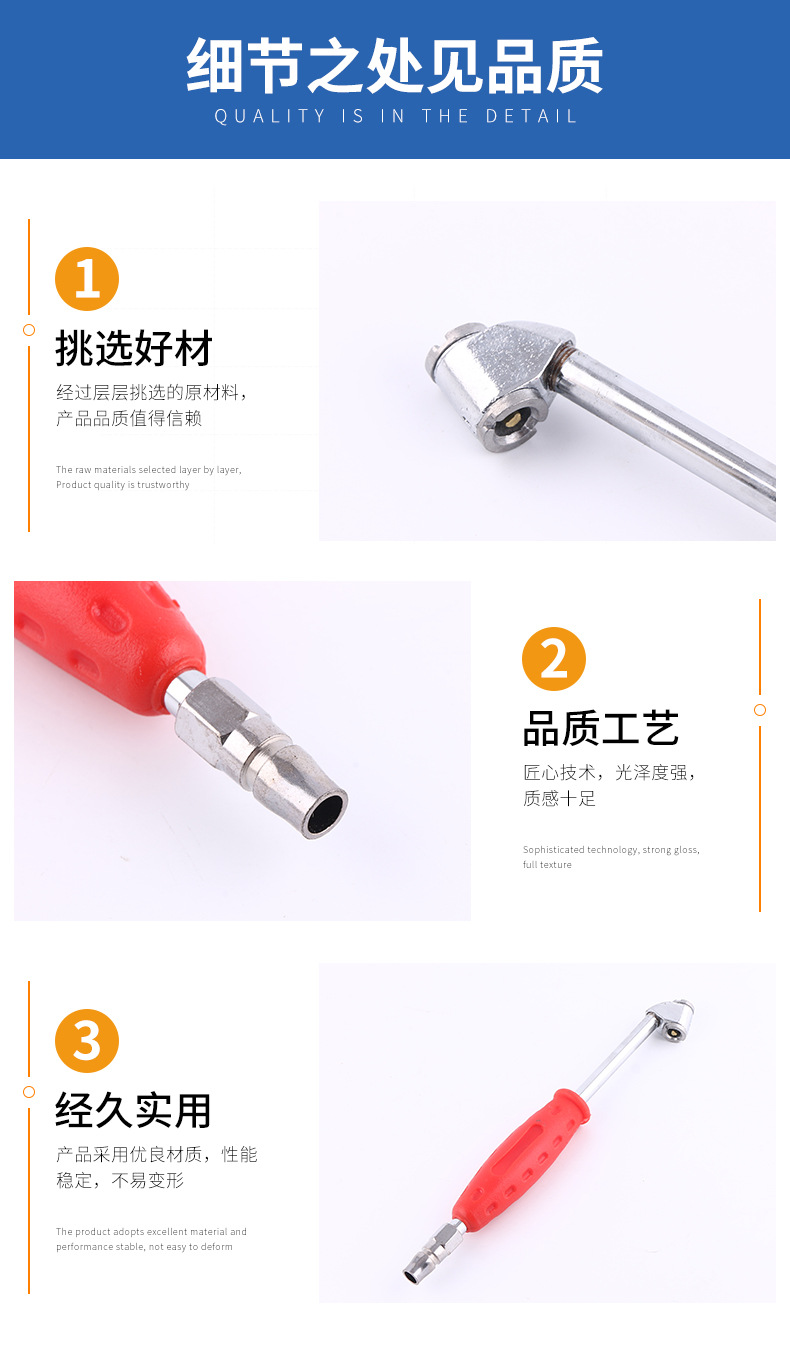 细节之处见品质
QUALITY IS IN THE DETAIL

1
挑选好材
经过层层挑选的原材料，产品品质值得信赖

The raw materials selected layer by layer, Product quality is trustworthy

2
品质工艺
匠心技术，光泽度强，质感十足

Sophisticated technology, strong gloss, full texture

3
经久实用
产品采用优良材质，性能稳定，不易变形

The product adopts excellent material and performance stable, not easy to deform