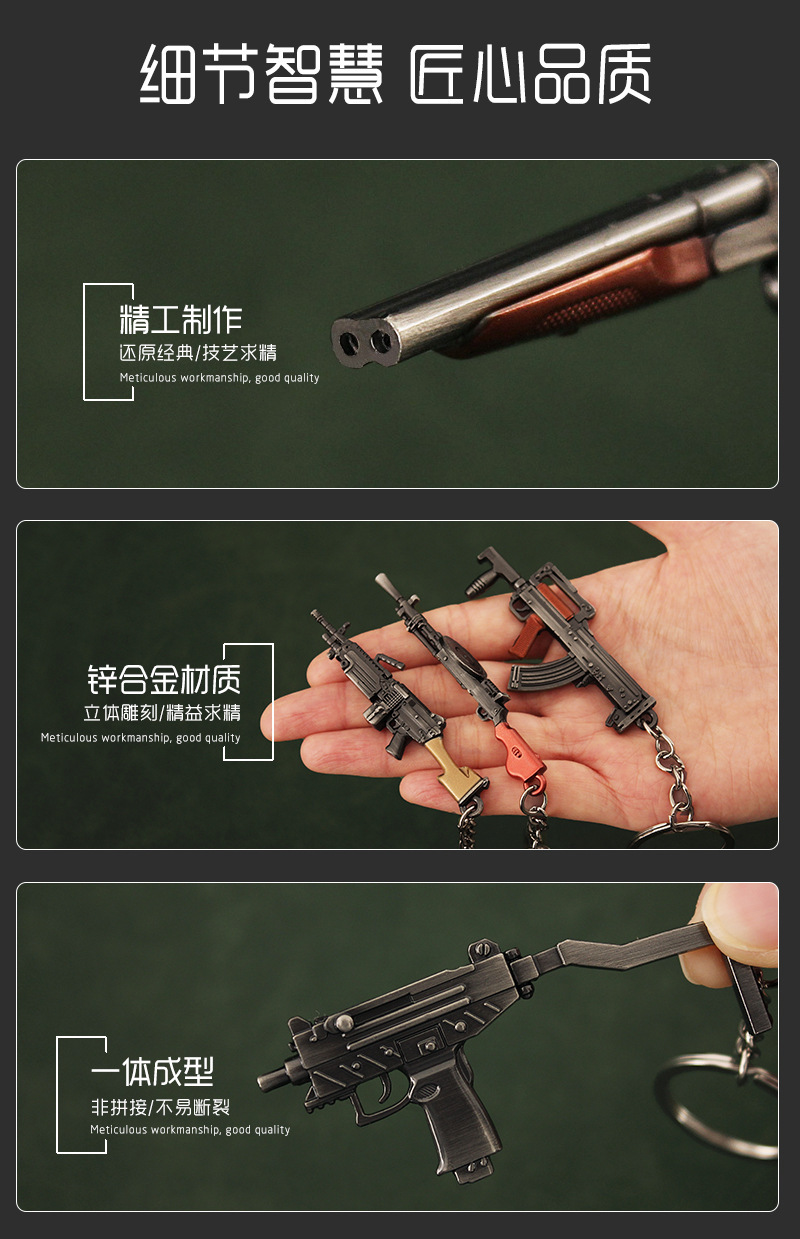 细节智慧 匠心品质

精工制作
还原经典/技艺求精
Meticulous workmanship, good quality

锌合金材质
立体雕刻/精益求精
Meticulous workmanship, good quality

一体成型
非拼接/不易断裂
Meticulous workmanship, good quality