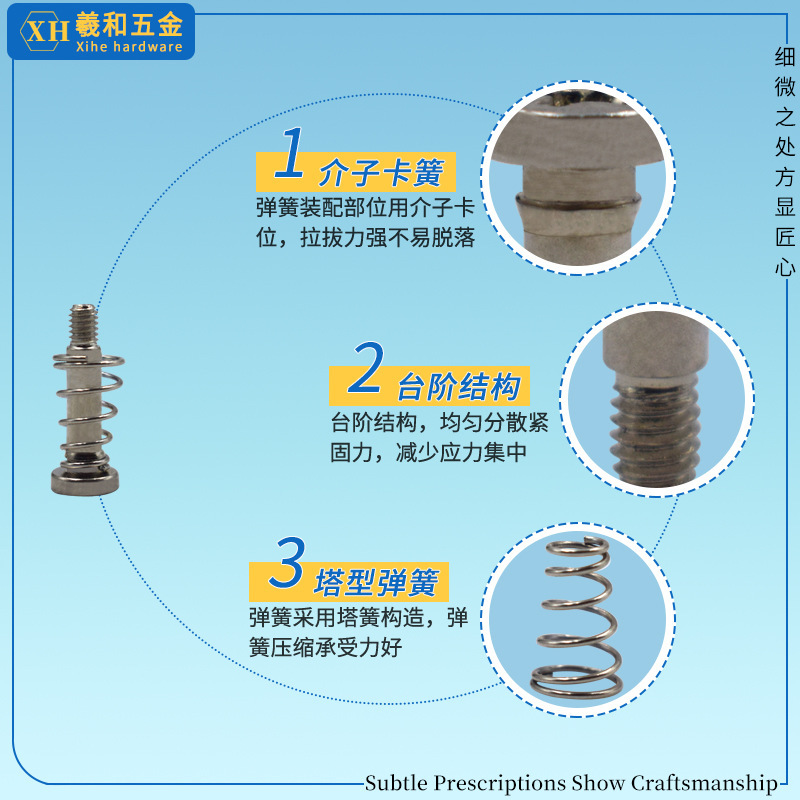 XH 羲和五金
Xihe hardware

细微之处方显匠心

1 介子卡簧
弹簧装配部位用介子卡位，拉拔力强不易脱落

2 台阶结构
台阶结构，均匀分散紧固力，减少应力集中

3 塔型弹簧
弹簧采用塔簧构造，弹簧压缩承受力好

Subtle Prescriptions Show Craftsmanship