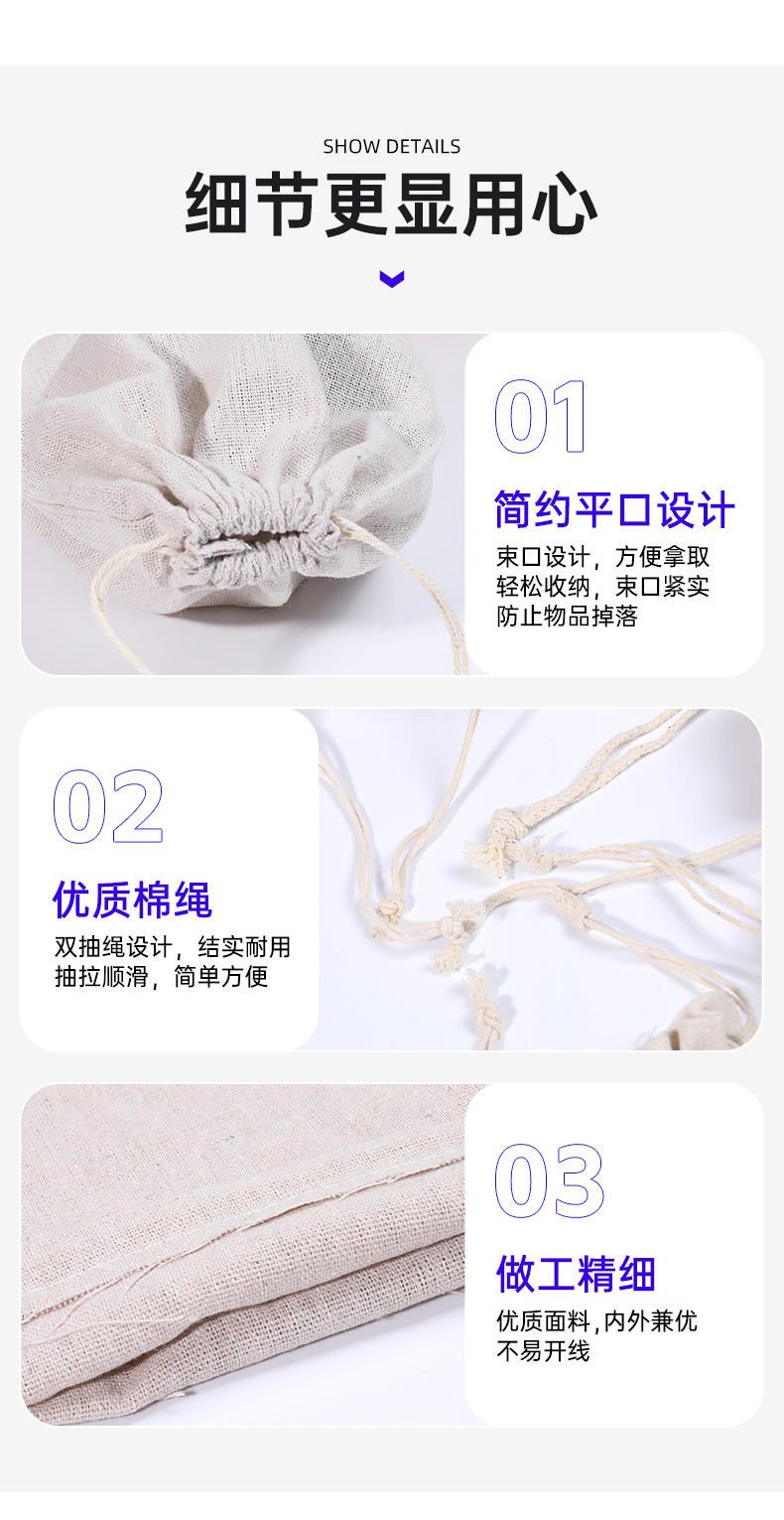 SHOW DETAILS

细节更显用心

01

简约平口设计

束口设计，方便拿取
轻松收纳，束口紧实
防止物品掉落

02

优质棉绳

双抽绳设计，结实耐用
抽拉顺滑，简单方便

03

做工精细

优质面料，内外兼优
不易开线