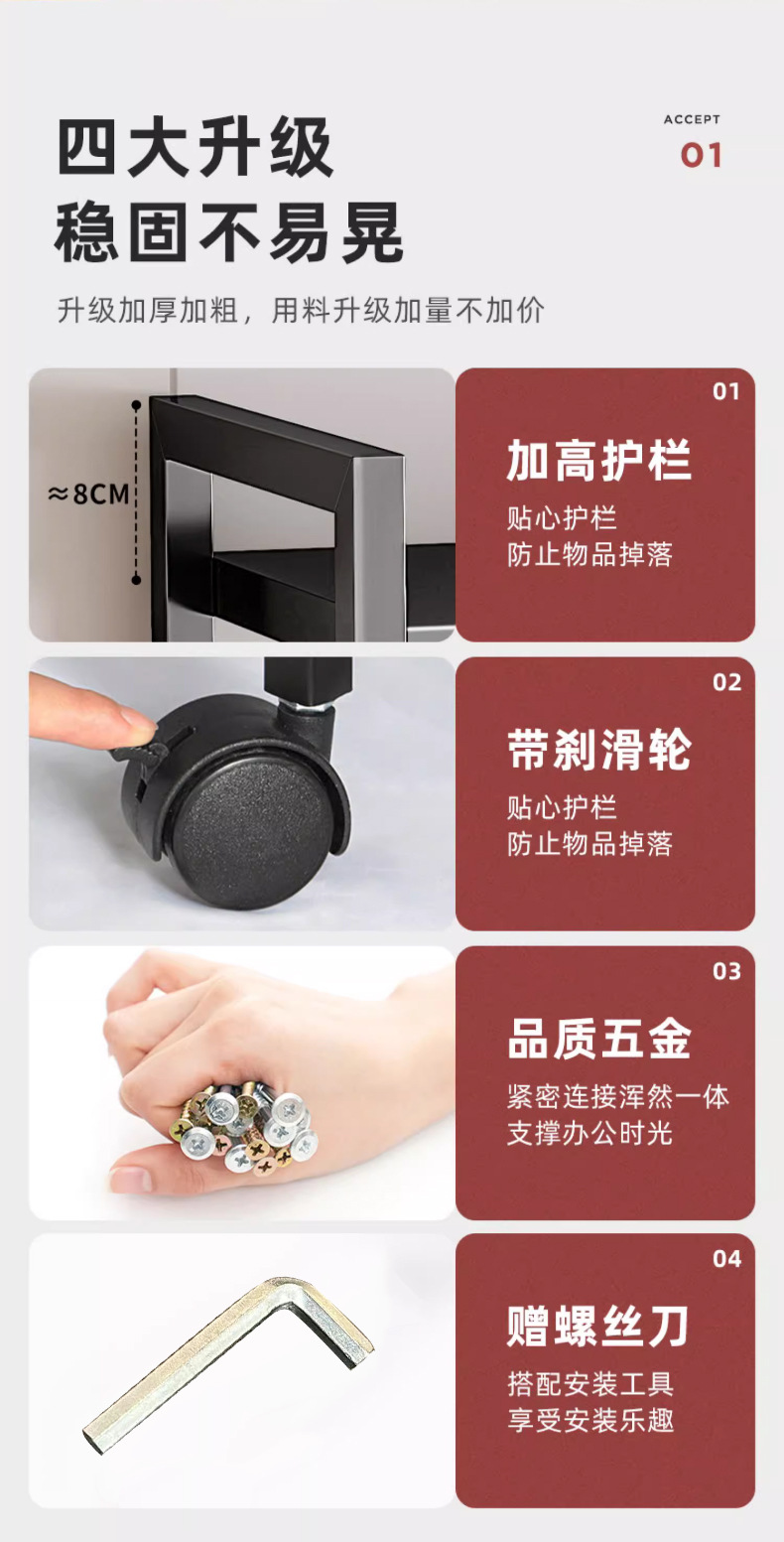 四大升级
稳固不易晃

ACCEPT
01

升级加厚加粗，用料升级加量不加价

≈8CM

01
加高护栏
贴心护栏
防止物品掉落

02
带刹滑轮
贴心护栏
防止物品掉落

03
品质五金
紧密连接浑然一体
支撑办公时光

04
赠螺丝刀
搭配安装工具
享受安装乐趣