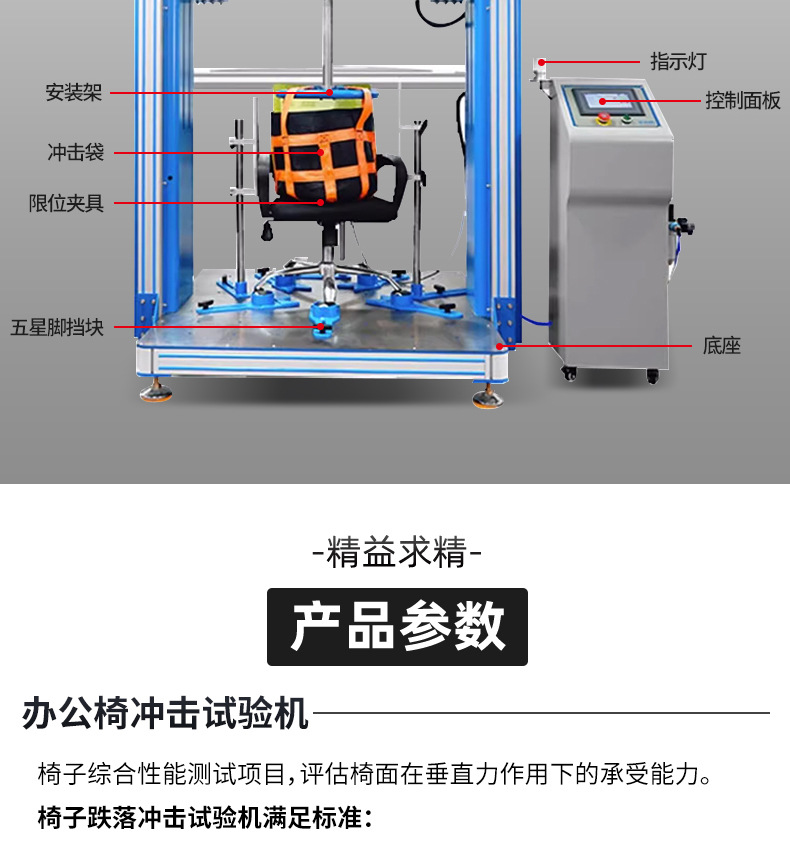 安装架
冲击袋
限位夹具
五星脚挡块
指示灯
控制面板
底座

-精益求精-

产品参数

办公椅冲击试验机

椅子综合性能测试项目,评估椅面在垂直力作用下的承受能力。

椅子跌落冲击试验机满足标准: