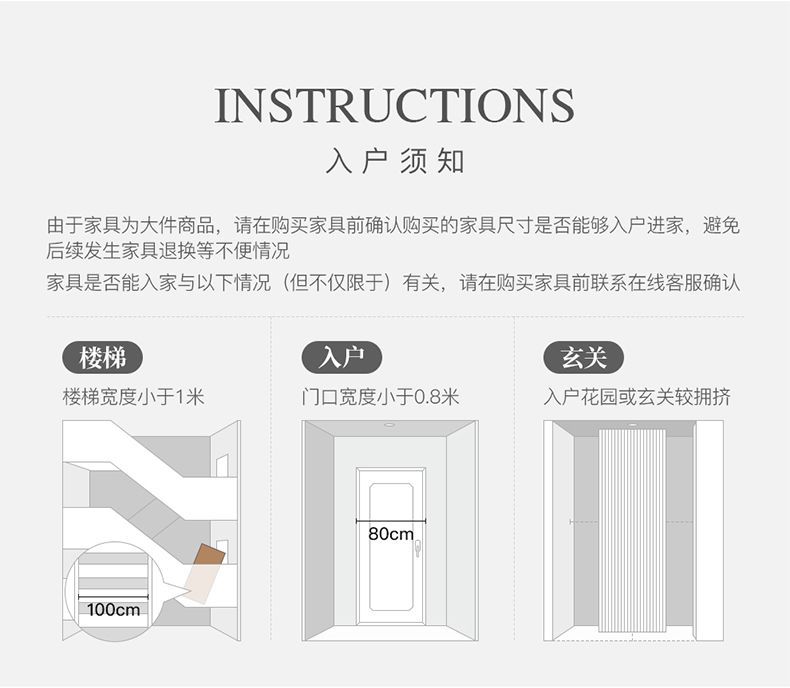 INSTRUCTIONS

入户须知

由于家具为大件商品，请在购买家具前确认购买的家具尺寸是否能够入户进家，避免后续发生家具退换等不便情况

家具是否能入家与以下情况（但不仅限于）有关，请在购买家具前联系在线客服确认

楼梯

楼梯宽度小于1米

100cm

入户

门口宽度小于0.8米

80cm

玄关

入户花园或玄关较拥挤