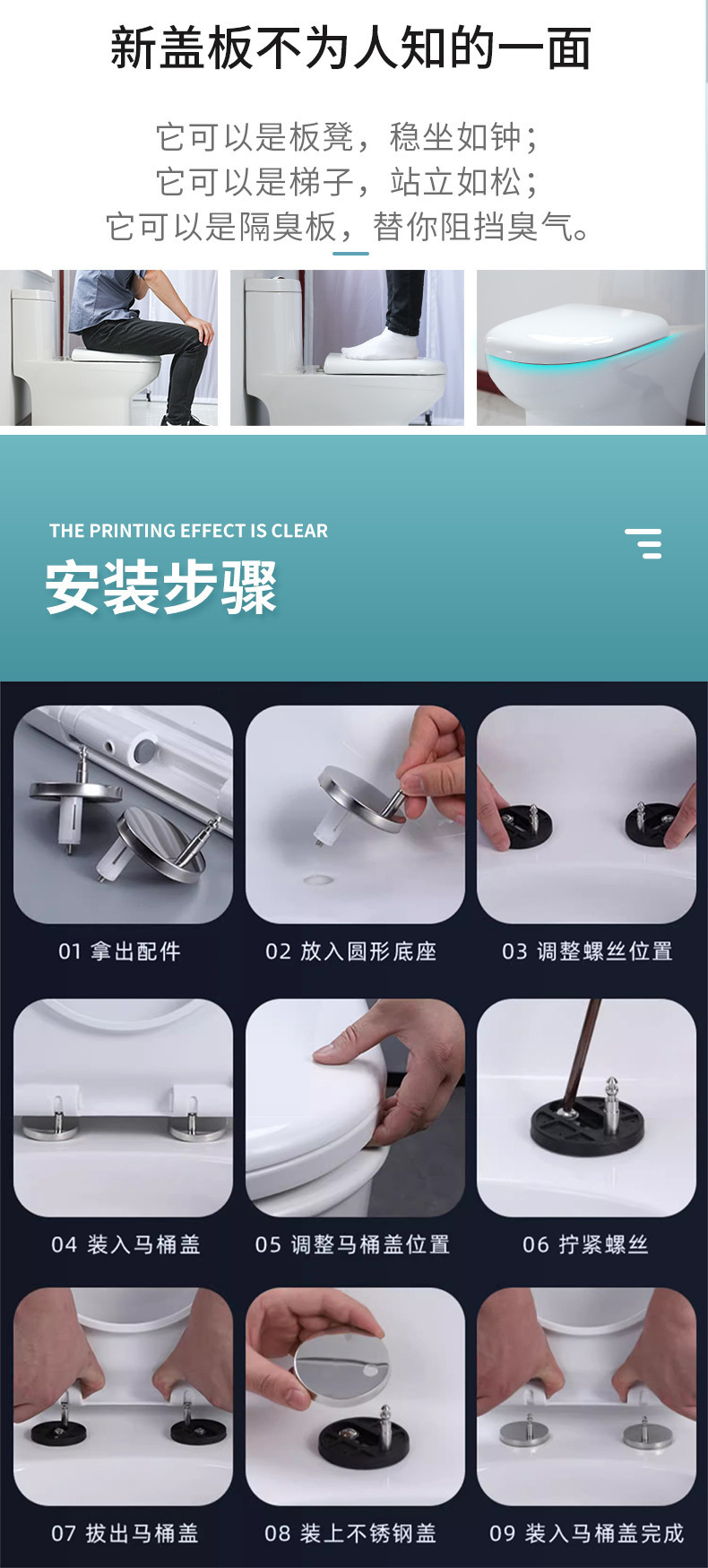 新盖板不为人知的一面

它可以是板凳，稳坐如钟；
它可以是梯子，站立如松；
它可以是隔臭板，替你阻挡臭气。

THE PRINTING EFFECT IS CLEAR

安装步骤

01 拿出配件

02 放入圆形底座

03 调整螺丝位置

04 装入马桶盖

05 调整马桶盖位置

06 拧紧螺丝

07 拔出马桶盖

08 装上不锈钢盖

09 装入马桶盖完成