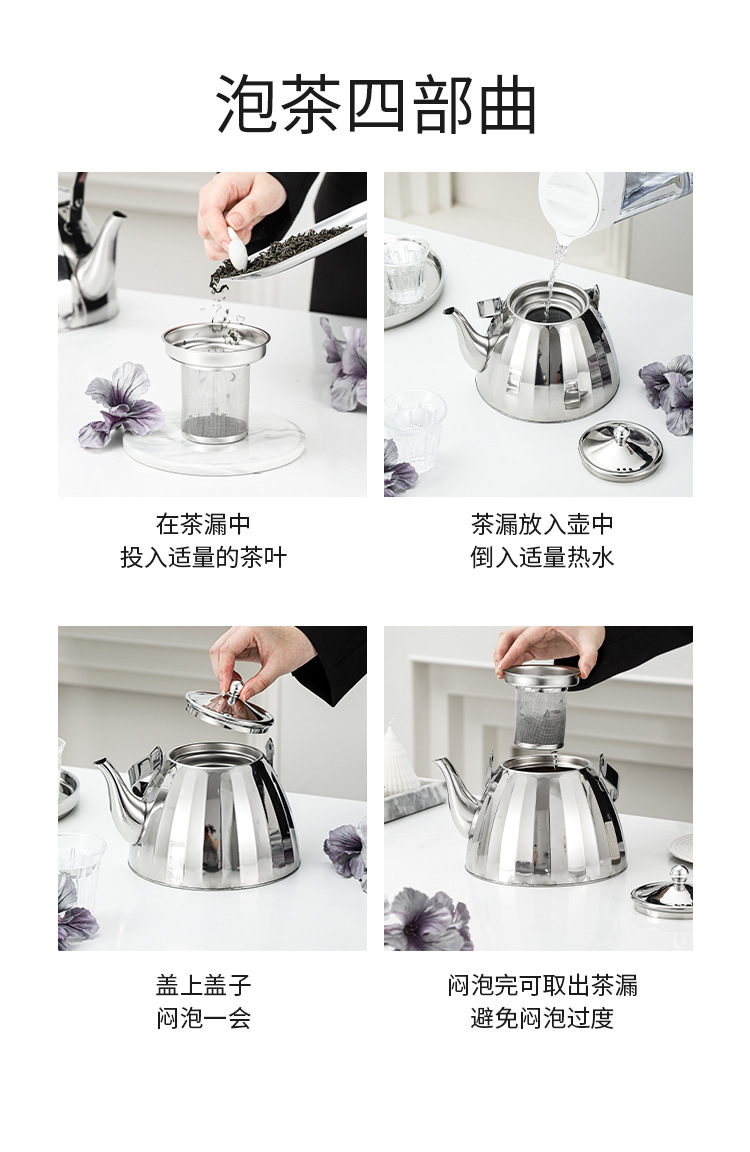 泡茶四部曲

在茶漏中
投入适量的茶叶

茶漏放入壶中
倒入适量热水

盖上盖子
闷泡一会

闷泡完可取出茶漏
避免闷泡过度