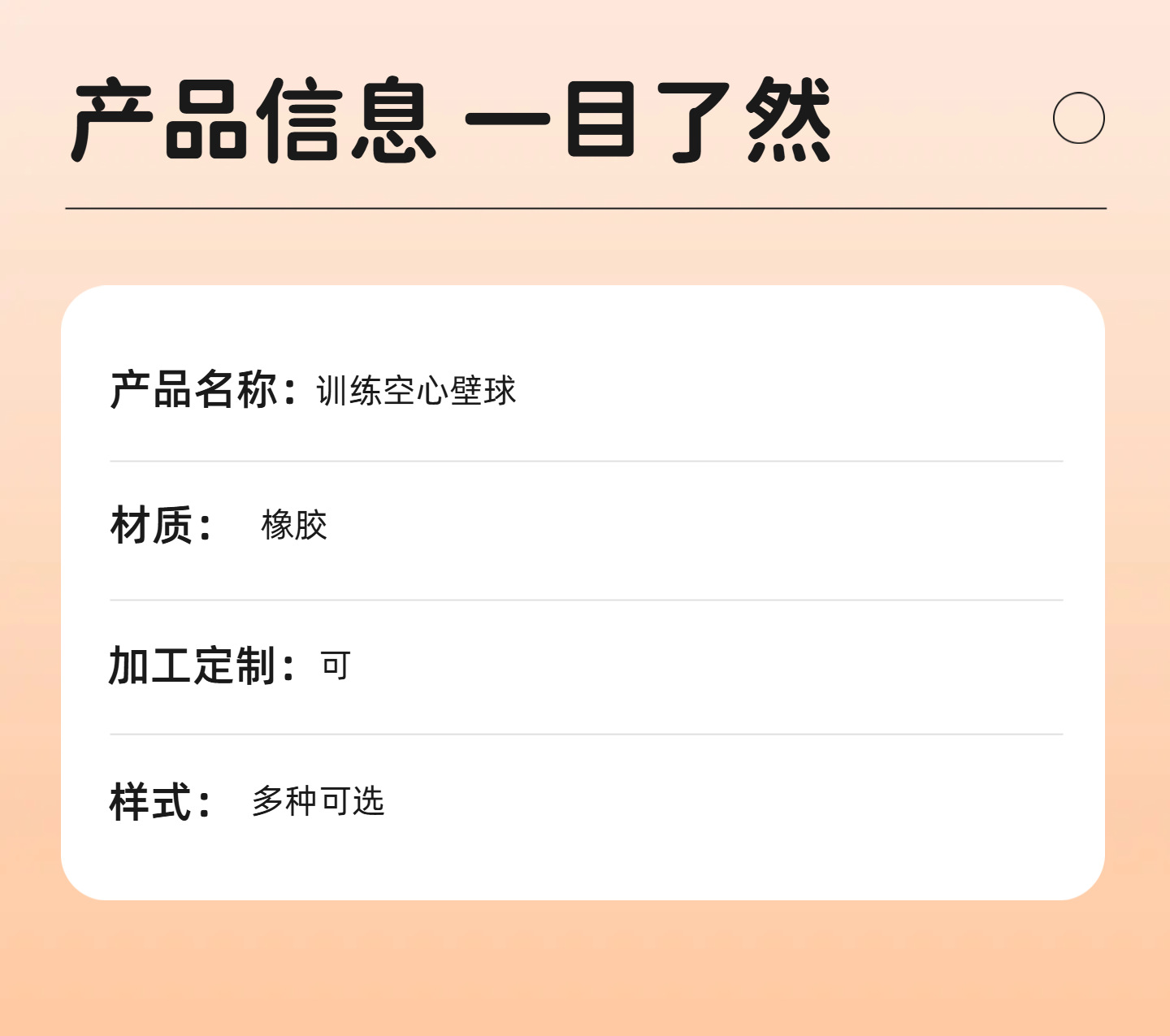 产品信息 一目了然

产品名称：训练空心壁球

材质： 橡胶

加工定制：可

样式： 多种可选