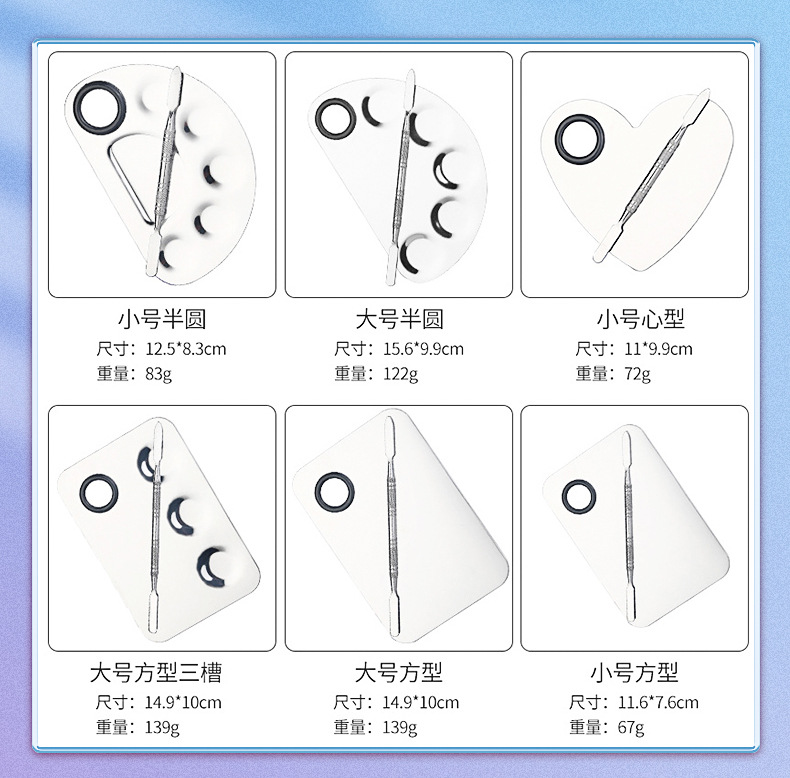 小号半圆
尺寸：12.5*8.3cm
重量：83g

大号半圆
尺寸：15.6*9.9cm
重量：122g

小号心型
尺寸：11*9.9cm
重量：72g

大号方型三槽
尺寸：14.9*10cm
重量：139g

大号方型
尺寸：14.9*10cm
重量：139g

小号方型
尺寸：11.6*7.6cm
重量：67g