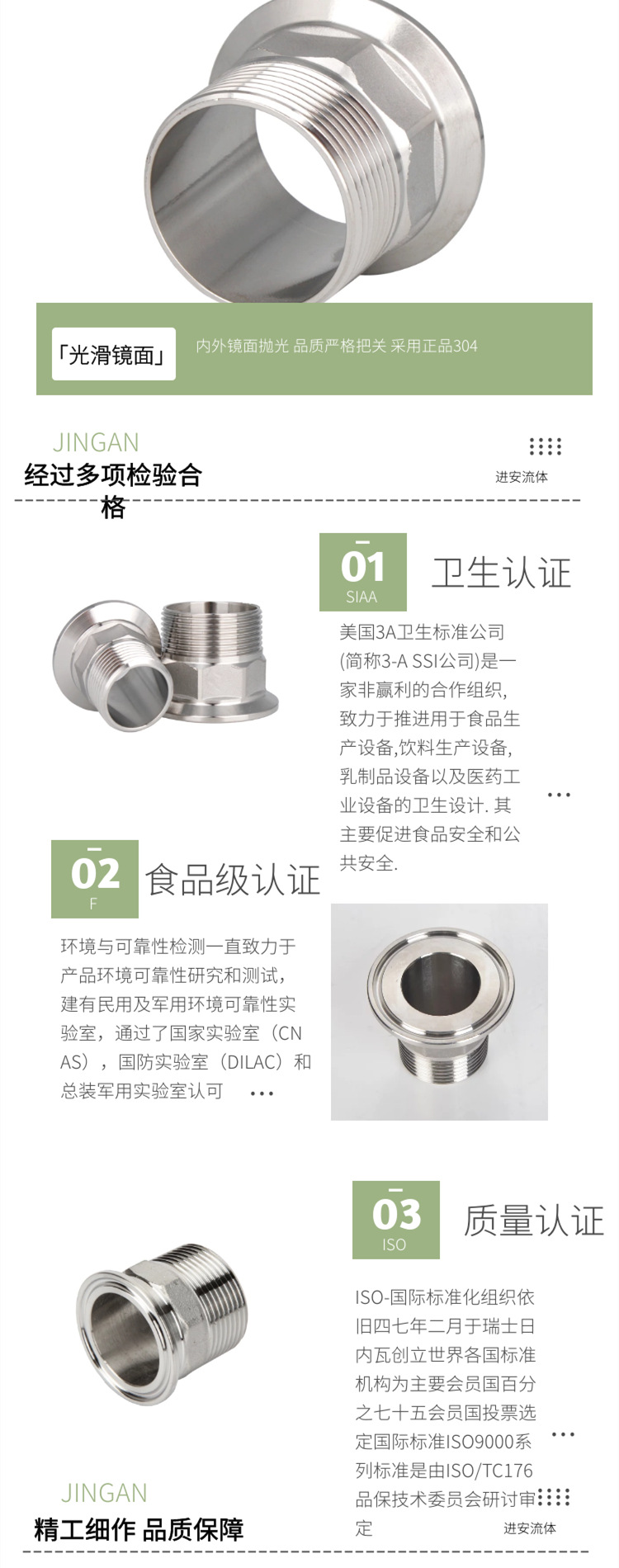 「光滑镜面」

内外镜面抛光 品质严格把关 采用正品304

JINGAN

经过多项检验合格

进安流体

01
SIAA

卫生认证

美国3A卫生标准公司(简称3-A SSI公司)是一家非赢利的合作组织,致力于推进用于食品生产设备,饮料生产设备,乳制品设备以及医药工业设备的卫生设计. 其主要促进食品安全和公共安全.

02
F

食品级认证

环境与可靠性检测一直致力于产品环境可靠性研究和测试，建有民用及军用环境可靠性实验室，通过了国家实验室（CNAS），国防实验室（DILAC）和总装军用实验室认可

03
ISO

质量认证

ISO-国际标准化组织依旧四七年二月于瑞士日内瓦创立世界各国标准机构为主要会员国百分之七十五会员国投票选定国际标准ISO9000系列标准是由ISO/TC176品保技术委员会研讨审定

JINGAN

精工细作 品质保障

进安流体