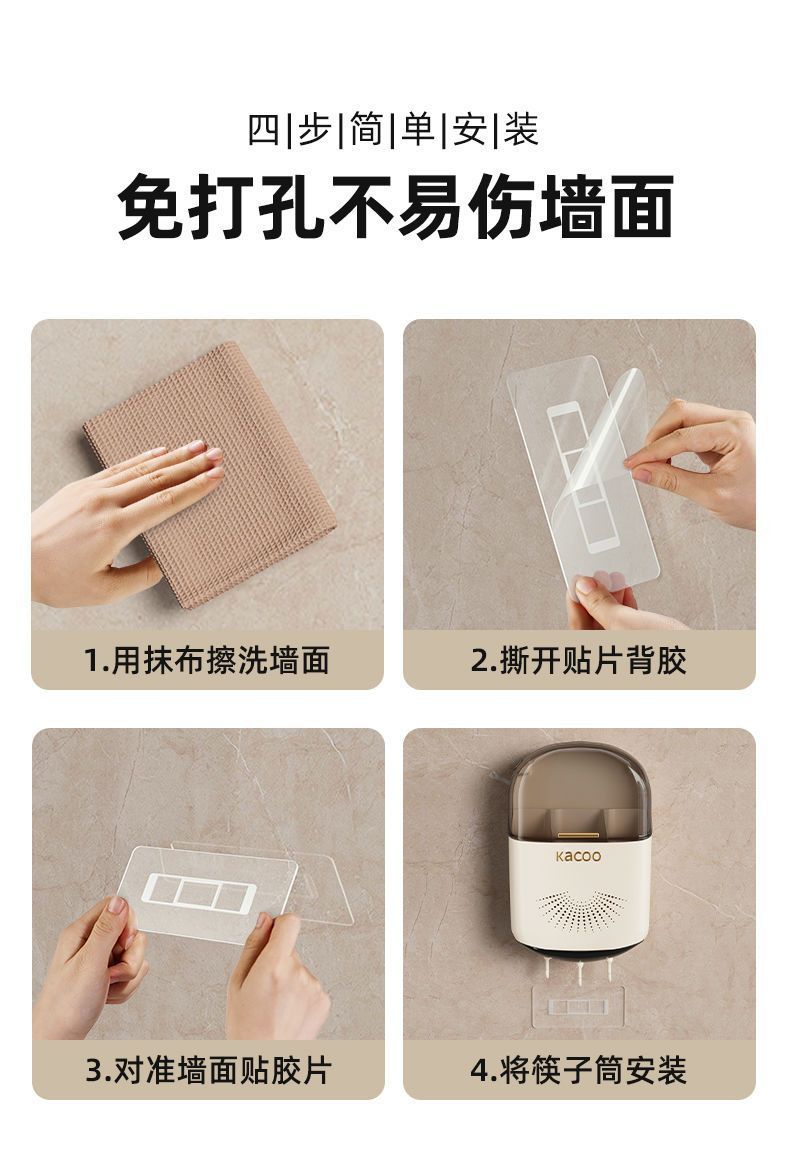 四|步|简|单|安|装

免打孔不易伤墙面

1.用抹布擦洗墙面

2.撕开贴片背胶

3.对准墙面贴胶片

KACOO

4.将筷子筒安装