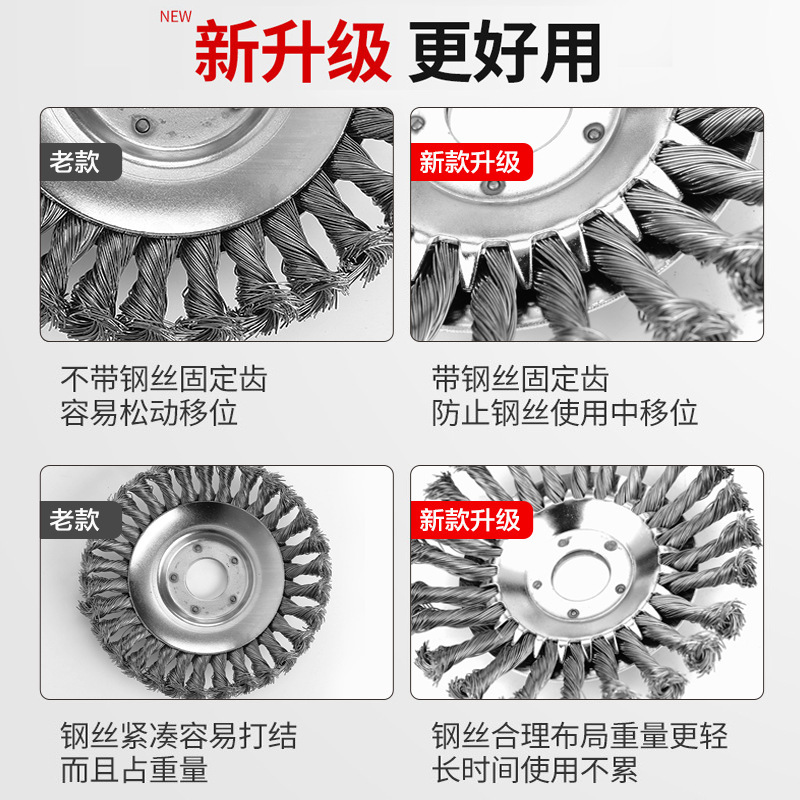 NEW
新升级 更好用

老款

不带钢丝固定齿
容易松动移位

新款升级

带钢丝固定齿
防止钢丝使用中移位

老款

钢丝紧凑容易打结
而且占重量

新款升级

钢丝合理布局重量更轻
长时间使用不累