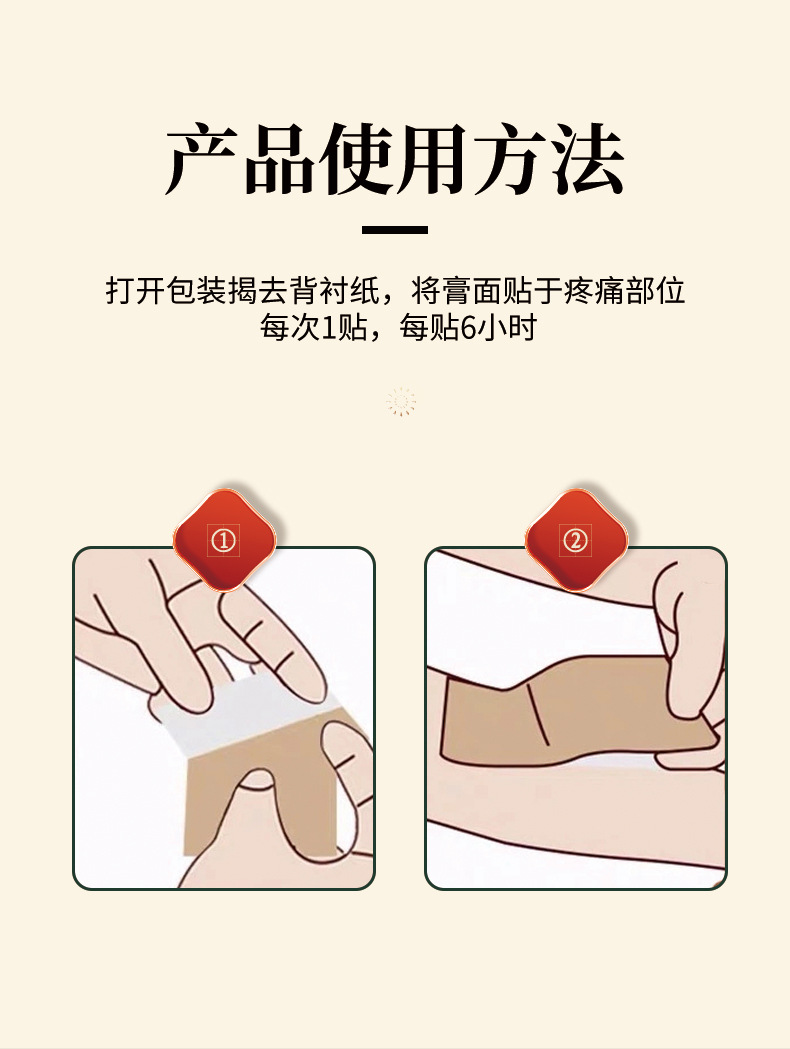 产品使用方法

打开包装揭去背衬纸，将膏面贴于疼痛部位
每次1贴，每贴6小时

①

②