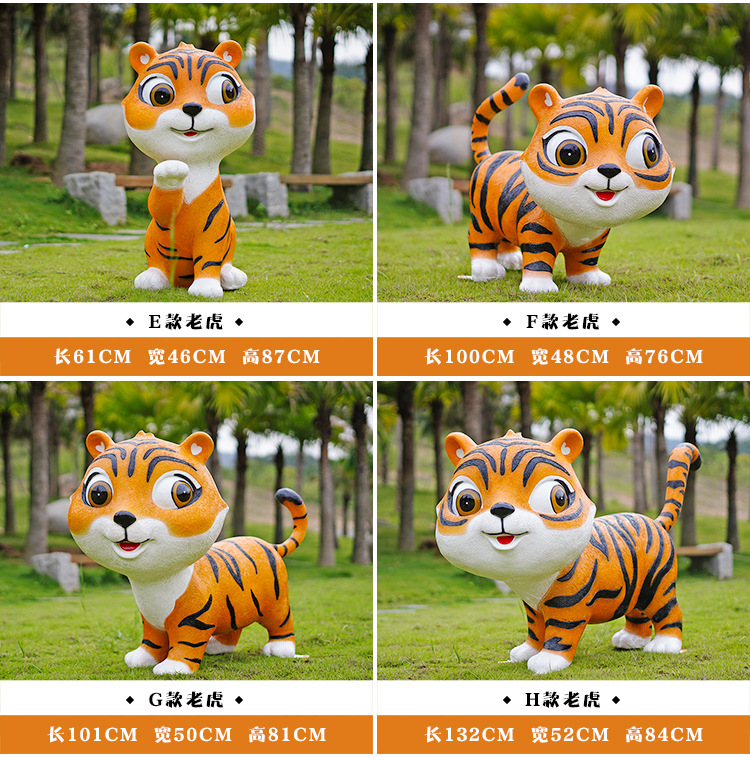 ◆ E款老虎 ◆

长61CM 宽46CM 高87CM

◆ F款老虎 ◆

长100CM 宽48CM 高76CM

◆ G款老虎 ◆

长101CM 宽50CM 高81CM

◆ H款老虎 ◆

长132CM 宽52CM 高84CM