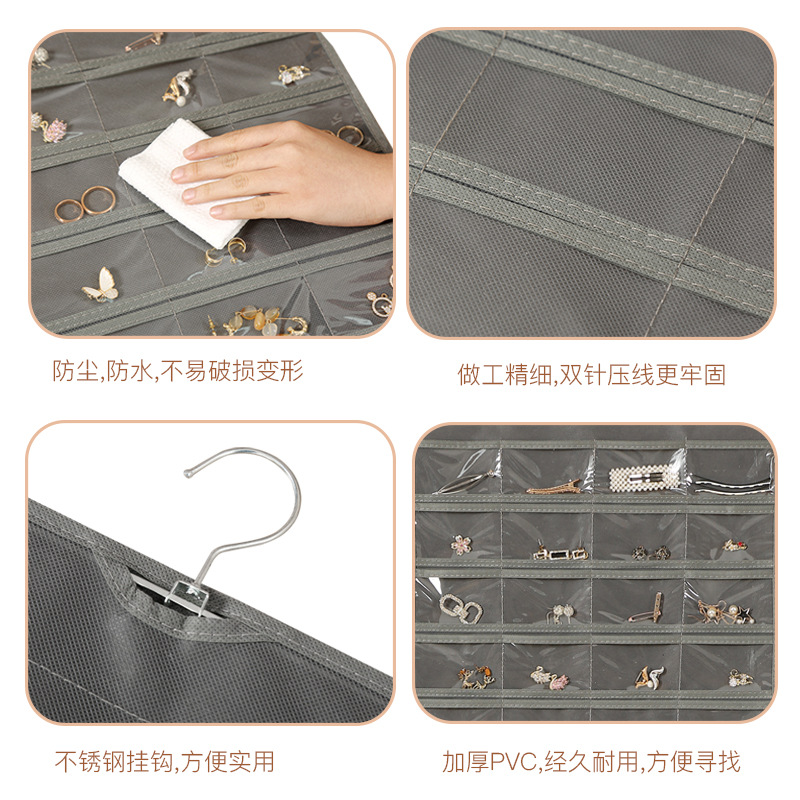 防尘,防水,不易破损变形

做工精细,双针压线更牢固

不锈钢挂钩,方便实用

加厚PVC,经久耐用,方便寻找