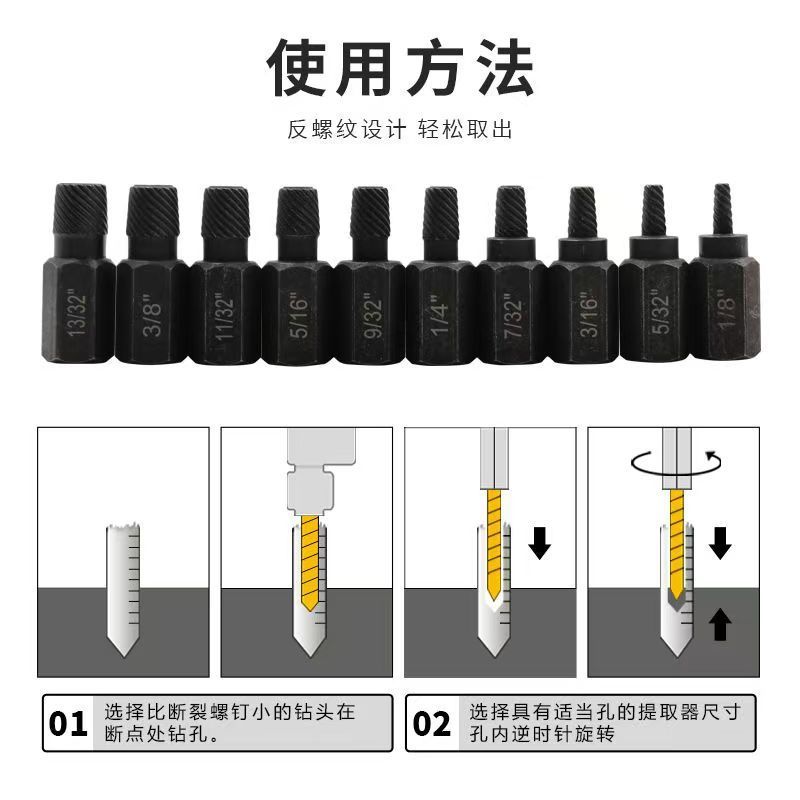 使用方法

反螺纹设计 轻松取出

13/32"

3/8"

11/32"

5/16"

9/32"

1/4"

7/32"

3/16"

5/32"

1/8"

01 选择比断裂螺钉小的钻头在断点处钻孔。

02 选择具有适当孔的提取器尺寸孔内逆时针旋转