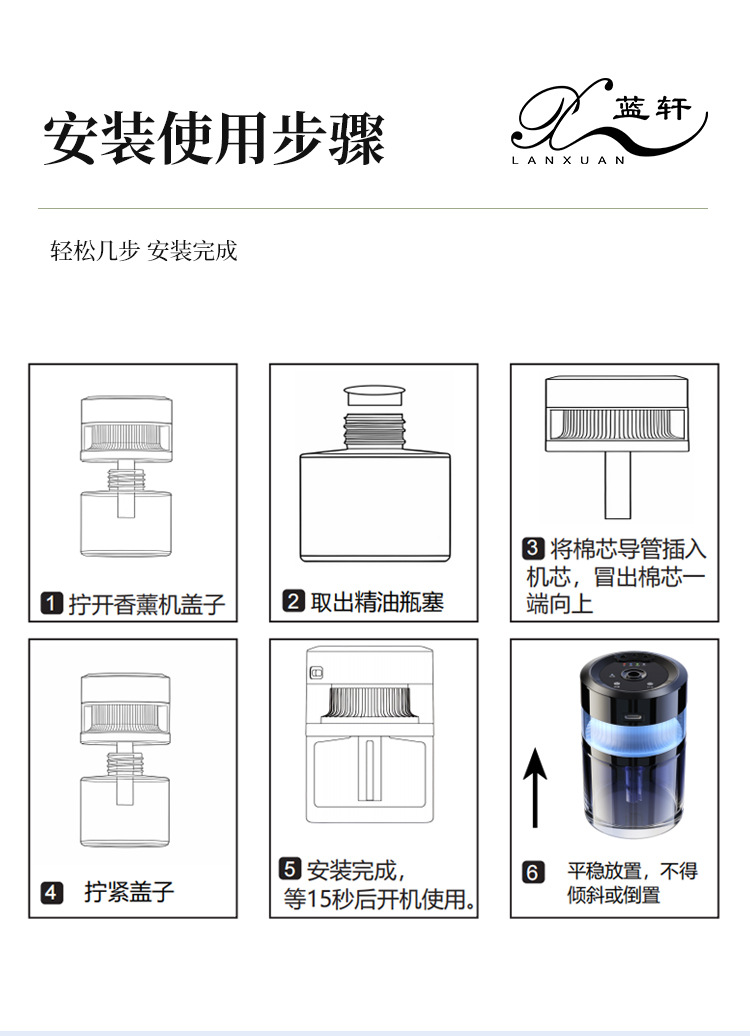 安装使用步骤

蓝轩
LANXUAN

轻松几步 安装完成

1 拧开香薰机盖子

2 取出精油瓶塞

3 将棉芯导管插入机芯，冒出棉芯一端向上

4 拧紧盖子

5 安装完成，等15秒后开机使用。

6 平稳放置，不得倾斜或倒置