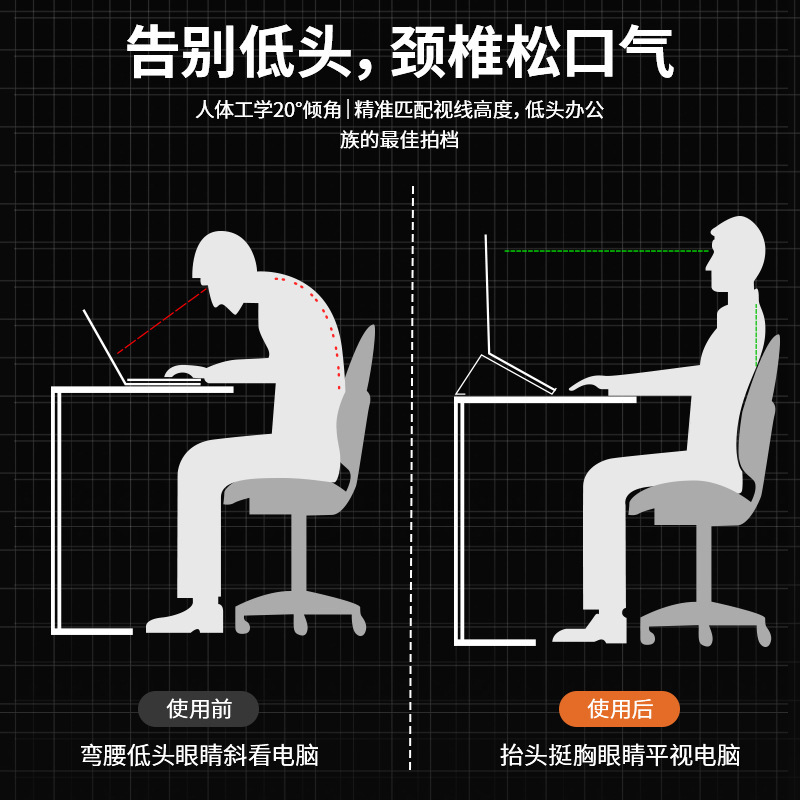 告别低头，颈椎松口气

人体工学20°倾角 | 精准匹配视线高度，低头办公族的最佳拍档

使用前

弯腰低头眼睛斜看电脑

使用后

抬头挺胸眼睛平视电脑