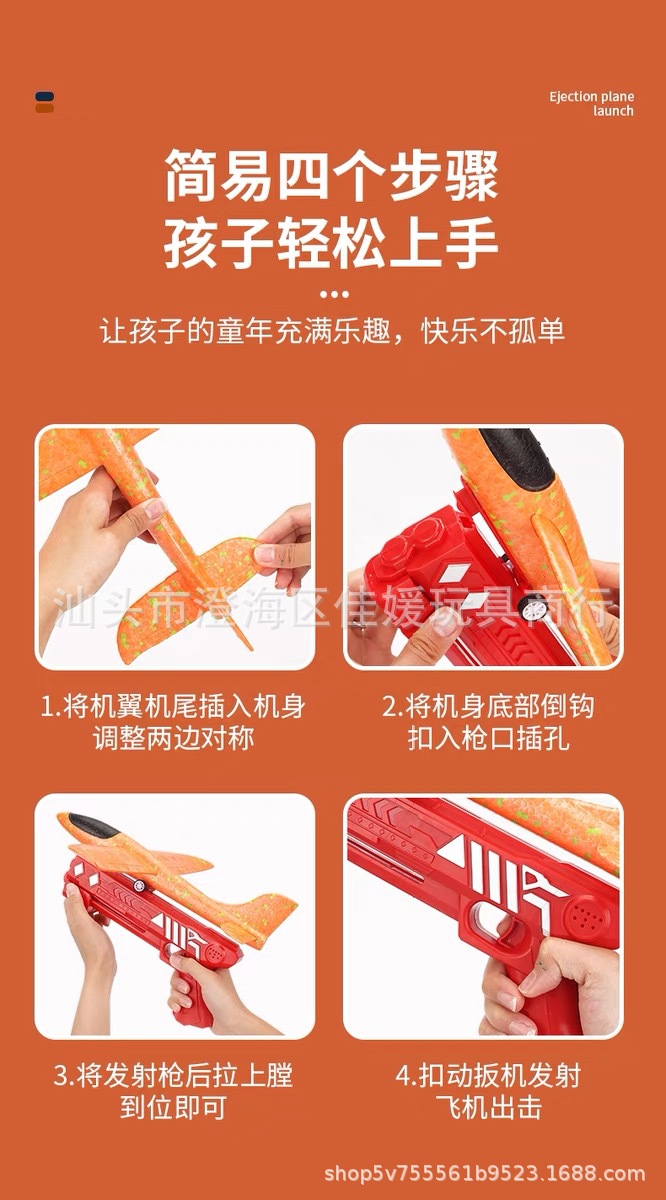 Ejection plane launch

简易四个步骤
孩子轻松上手

让孩子的童年充满乐趣，快乐不孤单

汕头市澄海区佳媛玩具商行

1.将机翼机尾插入机身调整两边对称

2.将机身底部倒钩扣入枪口插孔

3.将发射枪后拉上膛到位即可

4.扣动扳机发射飞机出击

shop5v755561b9523.1688.com