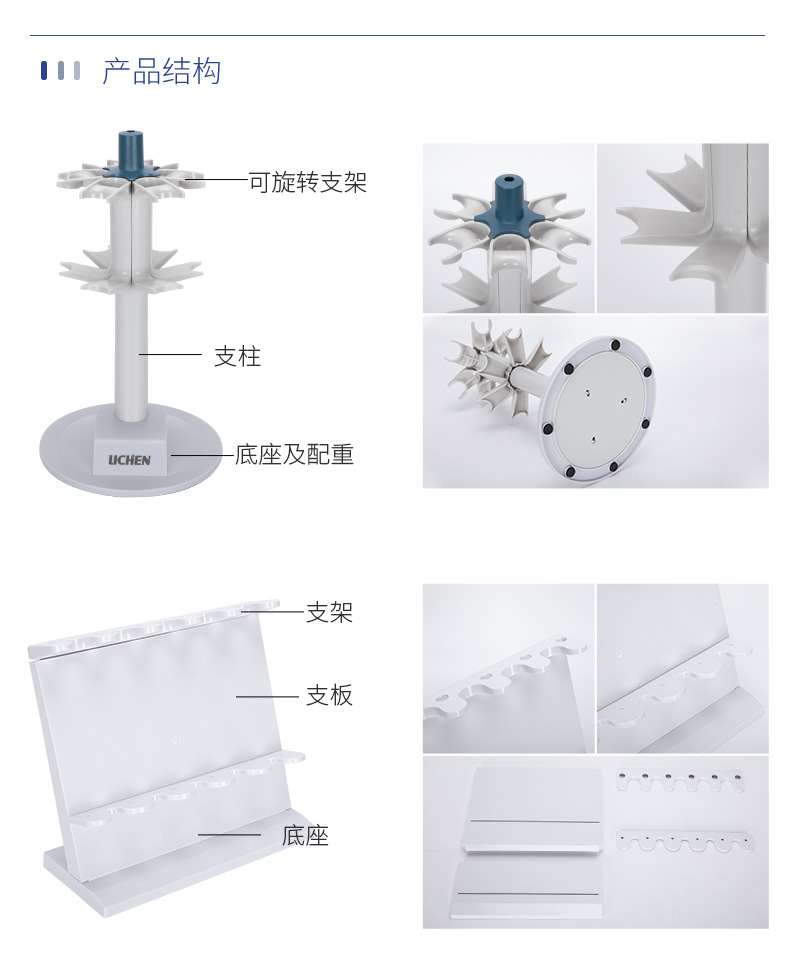 产品结构

可旋转支架

支柱

LICHEN

底座及配重

支架

支板

底座