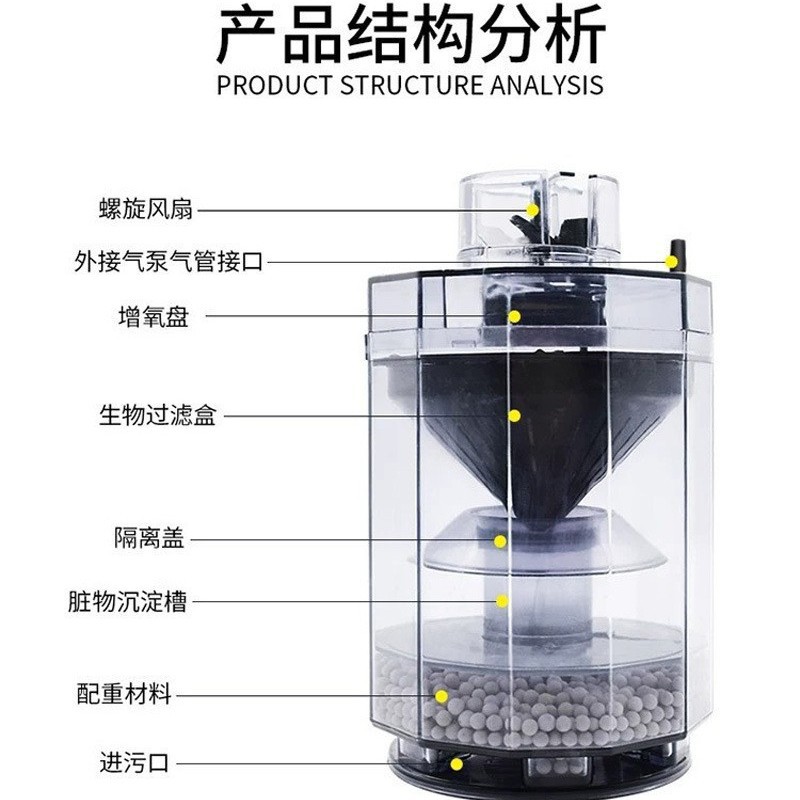 产品结构分析
PRODUCT STRUCTURE ANALYSIS

螺旋风扇

外接气泵气管接口

增氧盘

生物过滤盒

隔离盖

脏物沉淀槽

配重材料

进污口