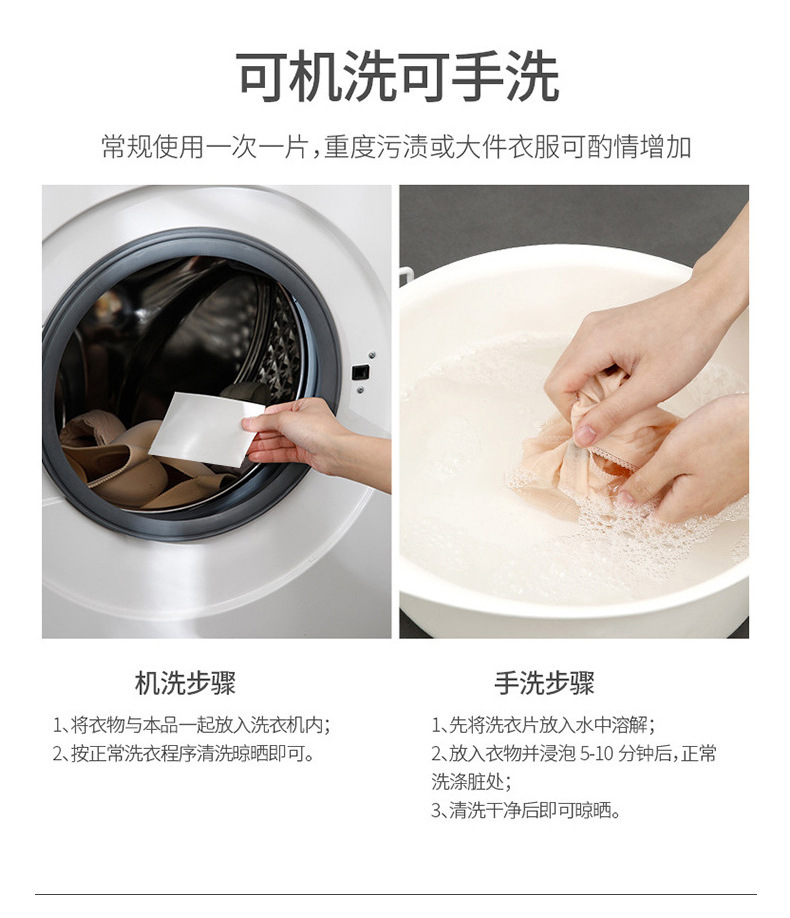 可机洗可手洗

常规使用一次一片，重度污渍或大件衣服可酌情增加

机洗步骤

1、将衣物与本品一起放入洗衣机内；
2、按正常洗衣程序清洗晾晒即可。

手洗步骤

1、先将洗衣片放入水中溶解；
2、放入衣物并浸泡 5-10 分钟后，正常洗涤脏处；
3、清洗干净后即可晾晒。