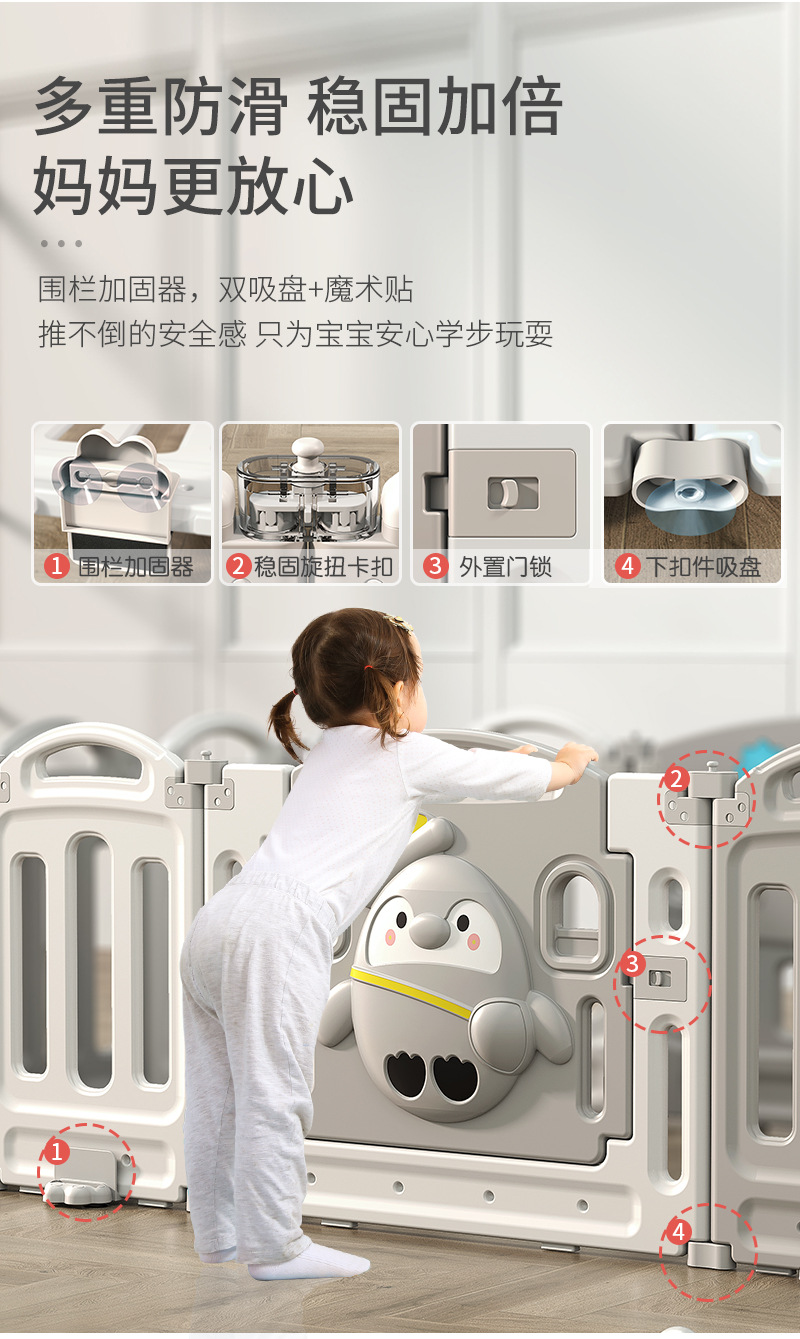 多重防滑 稳固加倍
妈妈更放心

围栏加固器，双吸盘+魔术贴
推不倒的安全感 只为宝宝安心学步玩耍

1 围栏加固器
2 稳固旋扭卡扣
3 外置门锁
4 下扣件吸盘

2
3
1
4