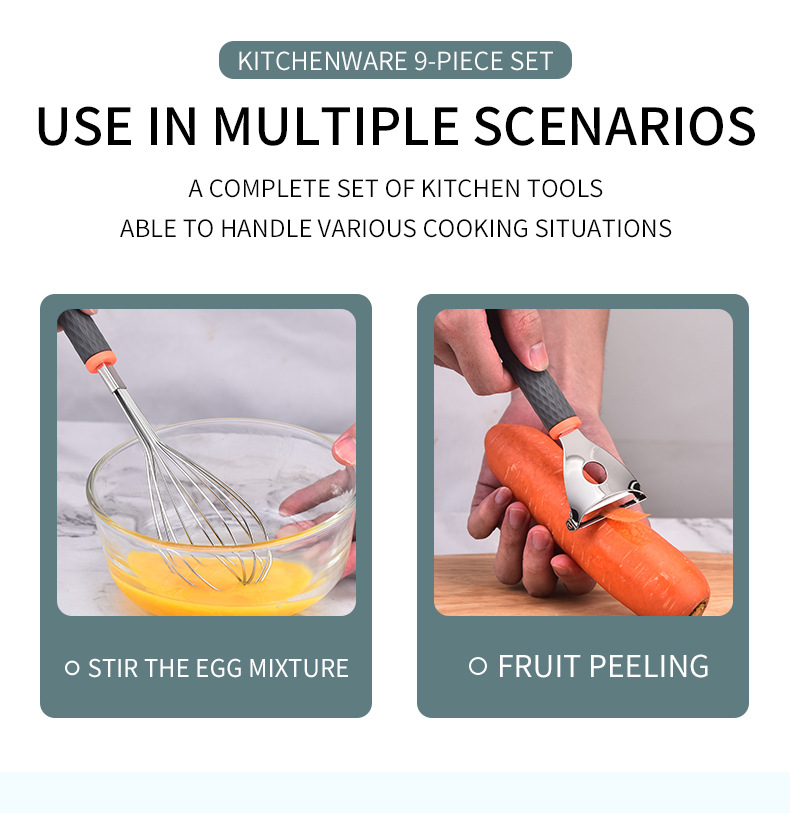 KITCHENWARE 9-PIECE SET

USE IN MULTIPLE SCENARIOS

A COMPLETE SET OF KITCHEN TOOLS
ABLE TO HANDLE VARIOUS COOKING SITUATIONS

STIR THE EGG MIXTURE

FRUIT PEELING