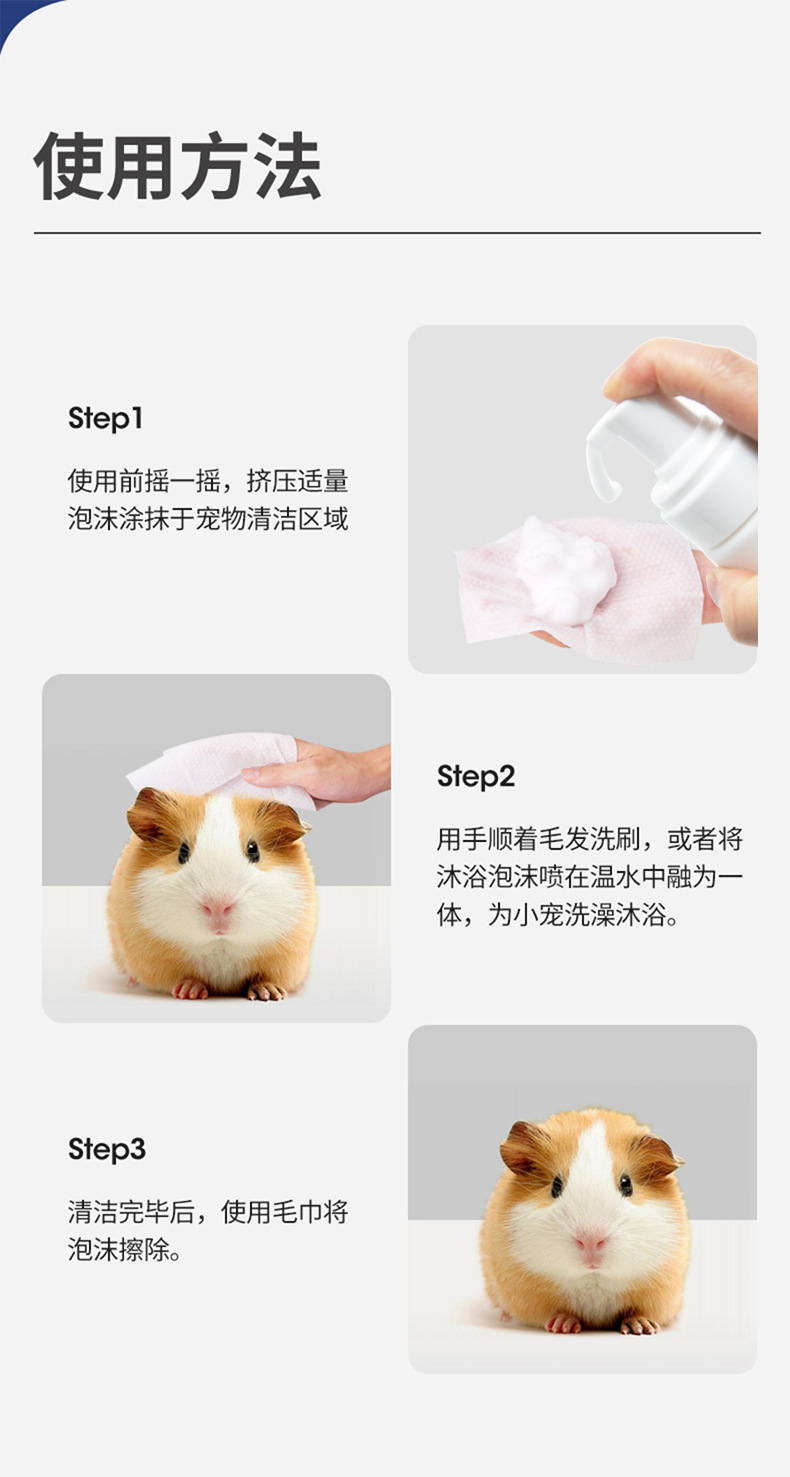 使用方法

Step1

使用前摇一摇，挤压适量泡沫涂抹于宠物清洁区域

Step2

用手顺着毛发洗刷，或者将沐浴泡沫喷在温水中融为一体，为小宠洗澡沐浴。

Step3

清洁完毕后，使用毛巾将泡沫擦除。