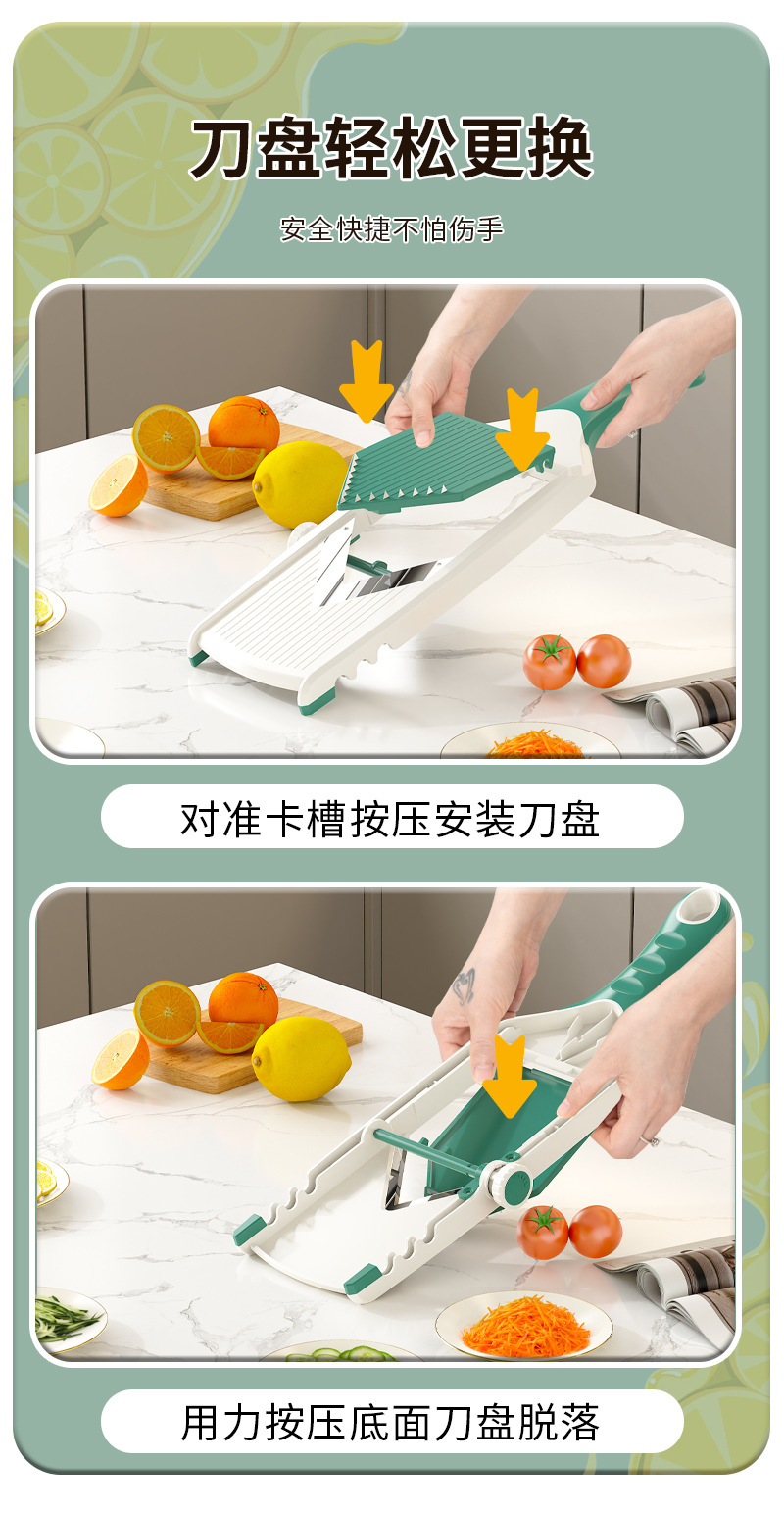 刀盘轻松更换

安全快捷不怕伤手

对准卡槽按压安装刀盘

用力按压底面刀盘脱落