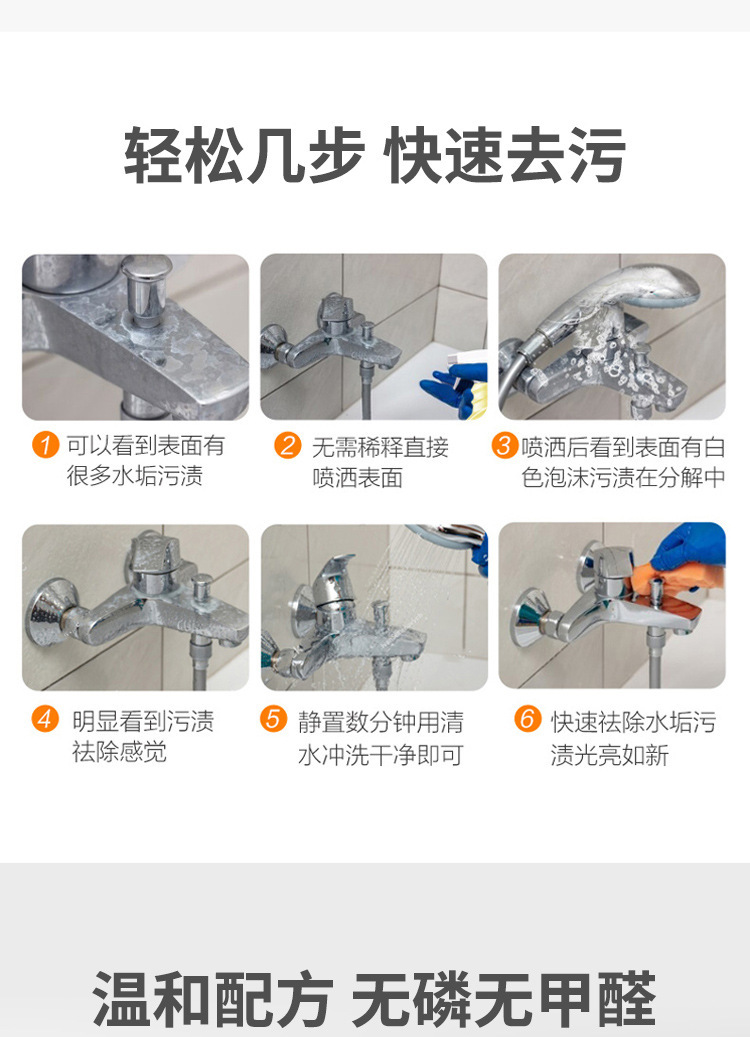 轻松几步 快速去污

1 可以看到表面有很多水垢污渍

2 无需稀释直接喷洒表面

3 喷洒后看到表面有白色泡沫污渍在分解中

4 明显看到污渍祛除感觉

5 静置数分钟用清水冲洗干净即可

6 快速祛除水垢污渍光亮如新

温和配方 无磷无甲醛