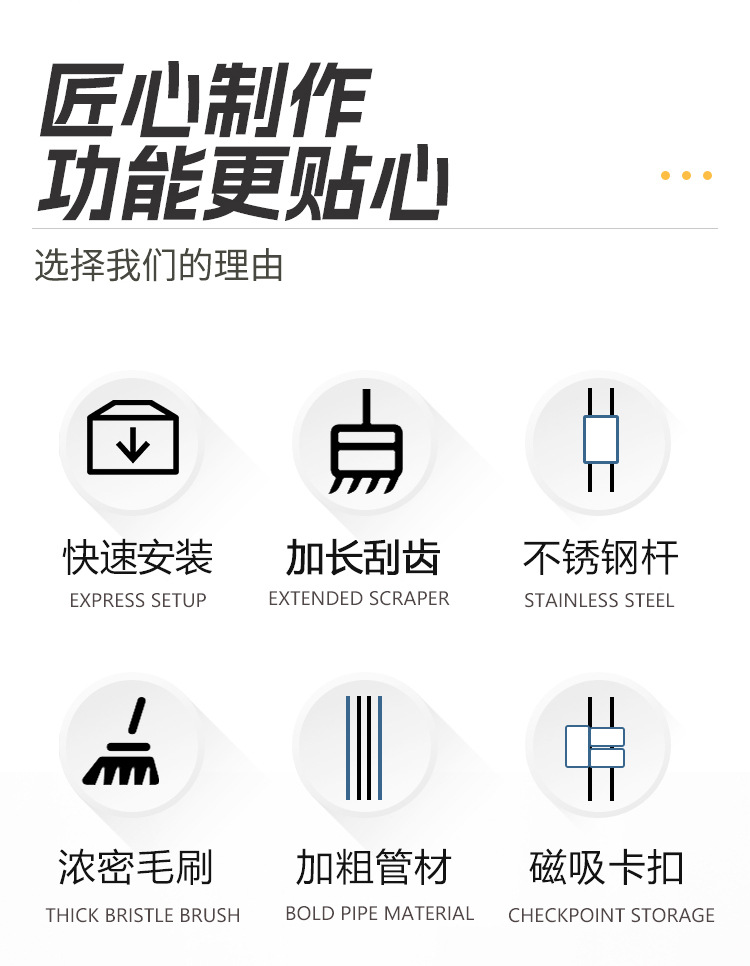 匠心制作
功能更贴心

选择我们的理由

快速安装
EXPRESS SETUP

加长刮齿
EXTENDED SCRAPER

不锈钢杆
STAINLESS STEEL

浓密毛刷
THICK BRISTLE BRUSH

加粗管材
BOLD PIPE MATERIAL

磁吸卡扣
CHECKPOINT STORAGE