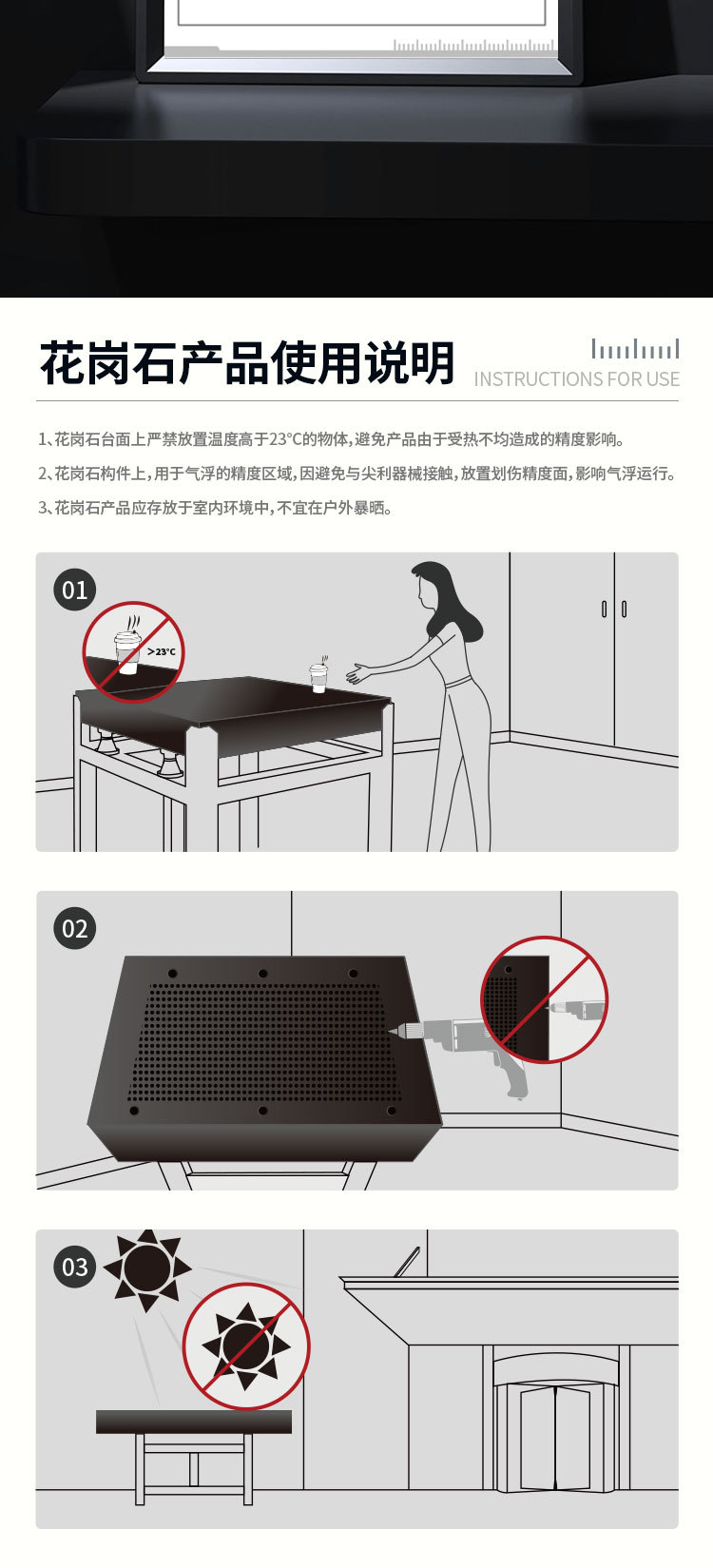 花岗石产品使用说明

INSTRUCTIONS FOR USE

1、花岗石台面上严禁放置温度高于23°C的物体，避免产品由于受热不均造成的精度影响。

2、花岗石构件上，用于气浮的精度区域，因避免与尖利器械接触，放置划伤精度面，影响气浮运行。

3、花岗石产品应存放于室内环境中，不宜在户外暴晒。

01

>23°C

02

03