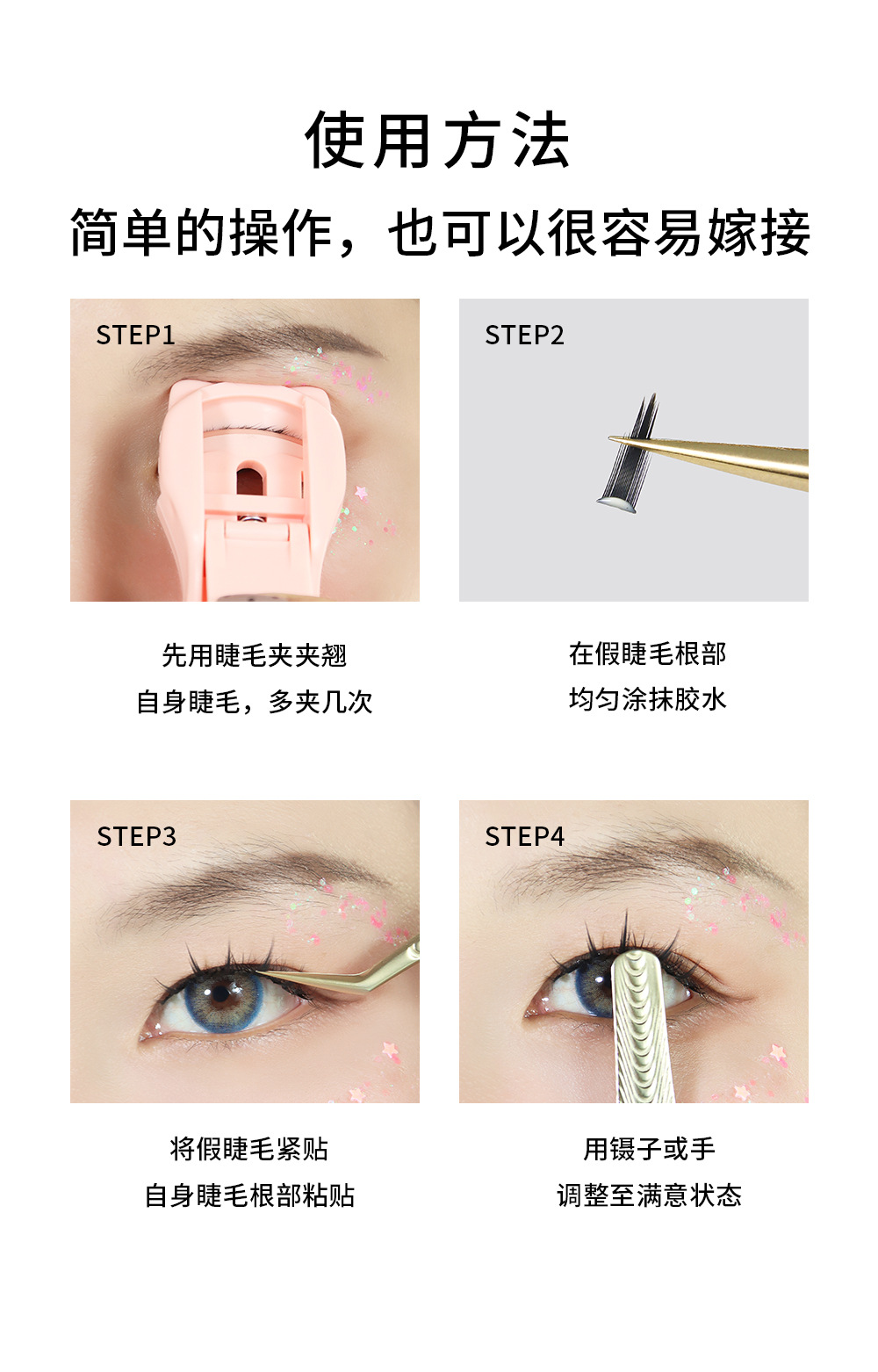 使用方法

简单的操作，也可以很容易嫁接

STEP1

先用睫毛夹夹翘
自身睫毛，多夹几次

STEP2

在假睫毛根部
均匀涂抹胶水

STEP3

将假睫毛紧贴
自身睫毛根部粘贴

STEP4

用镊子或手
调整至满意状态