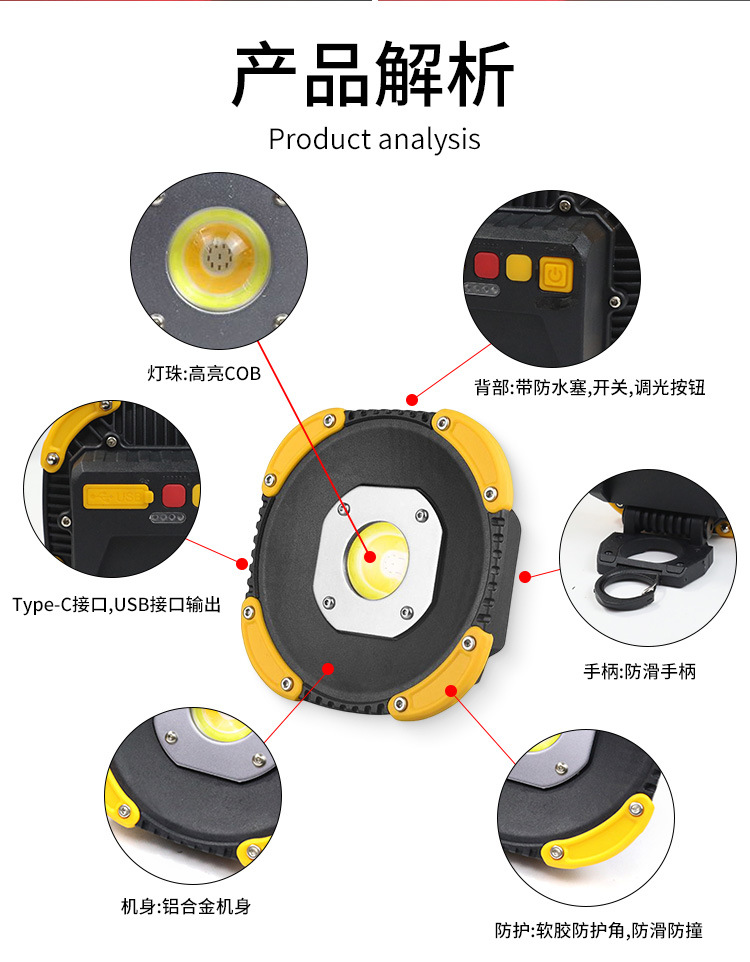 产品解析
Product analysis

灯珠:高亮COB

背部:带防水塞,开关,调光按钮

Type-C接口,USB接口输出

手柄:防滑手柄

机身:铝合金机身

防护:软胶防护角,防滑防撞