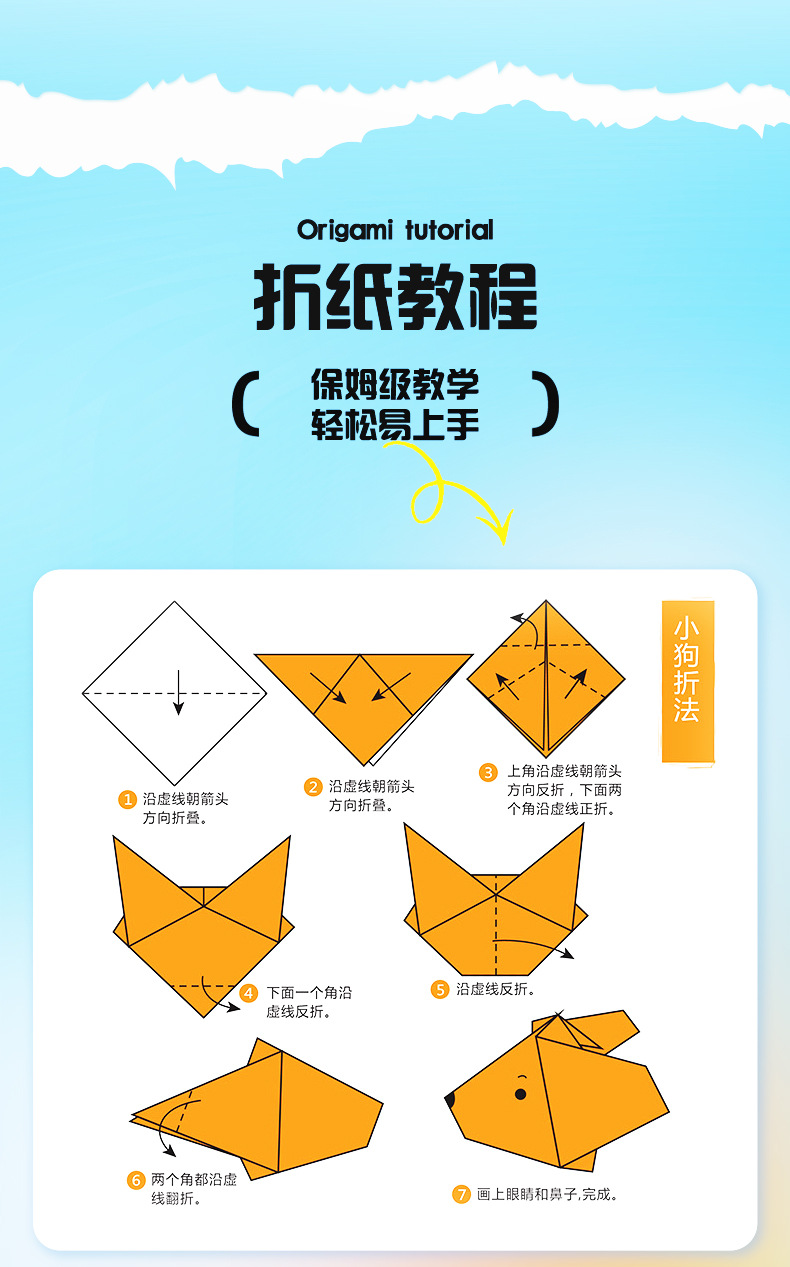 Origami tutorial

折纸教程

( 保姆级教学
轻松易上手 )

小狗折法

1 沿虚线朝箭头方向折叠。

2 沿虚线朝箭头方向折叠。

3 上角沿虚线朝箭头方向反折，下面两个角沿虚线正折。

4 下面一个角沿虚线反折。

5 沿虚线反折。

6 两个角都沿虚线翻折。

7 画上眼睛和鼻子,完成。