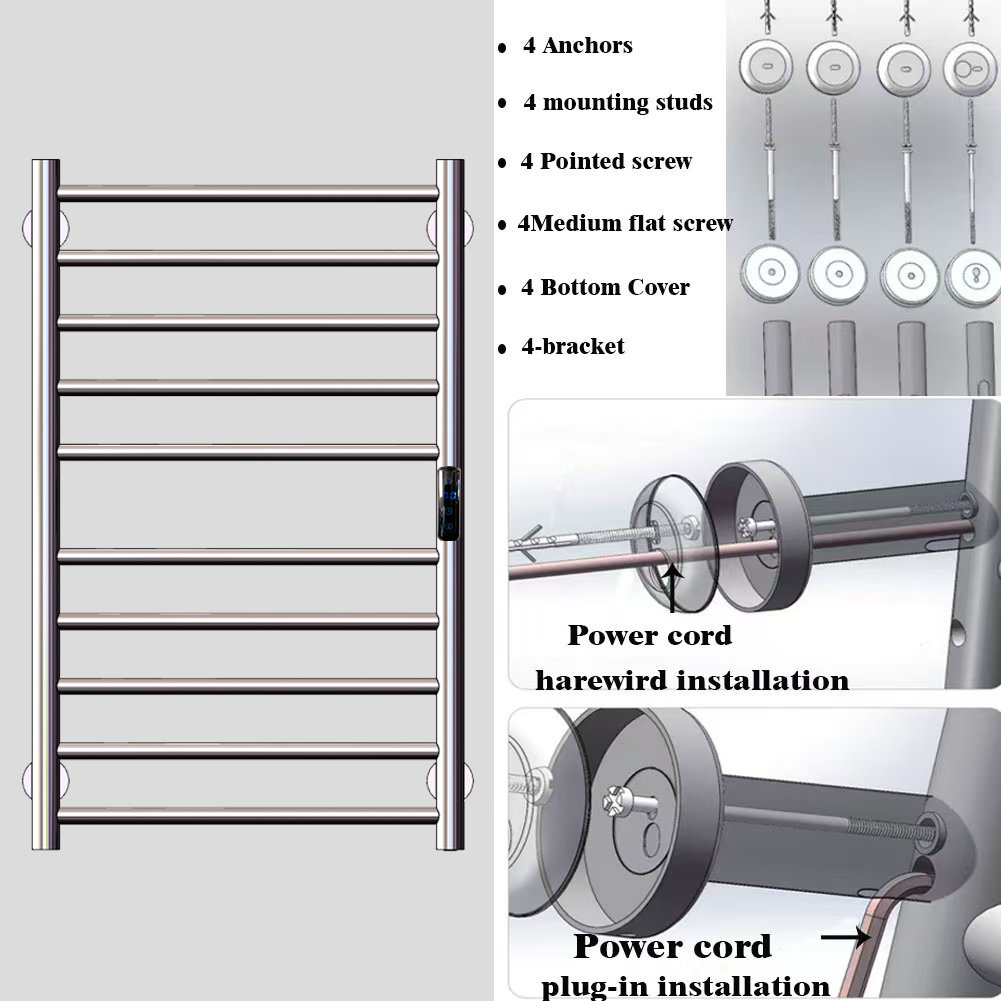 • 4 Anchors

• 4 mounting studs

• 4 Pointed screw

• 4Medium flat screw

• 4 Bottom Cover

• 4-bracket

Power cord
harewird installation

Power cord
plug-in installation