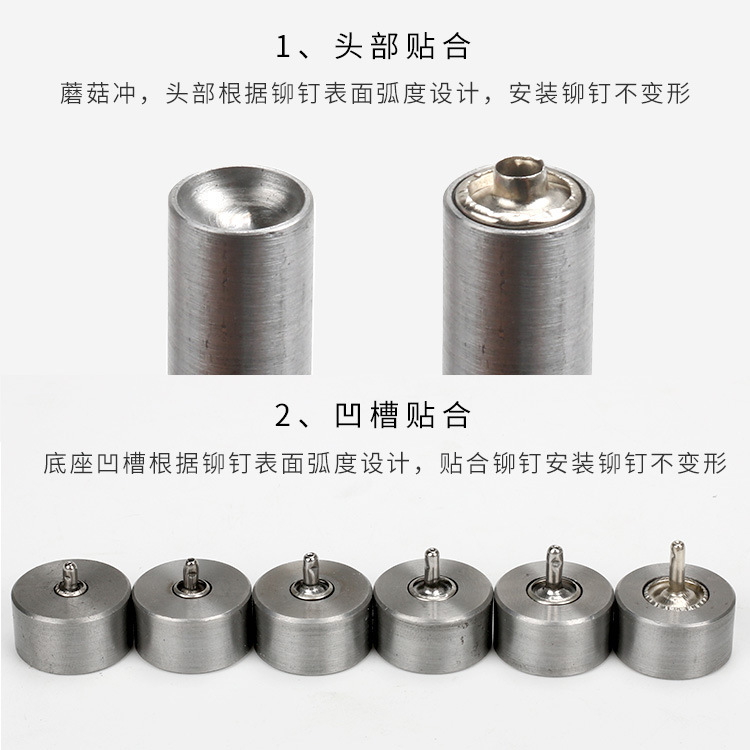 1、头部贴合

蘑菇冲，头部根据铆钉表面弧度设计，安装铆钉不变形

2、凹槽贴合

底座凹槽根据铆钉表面弧度设计，贴合铆钉安装铆钉不变形