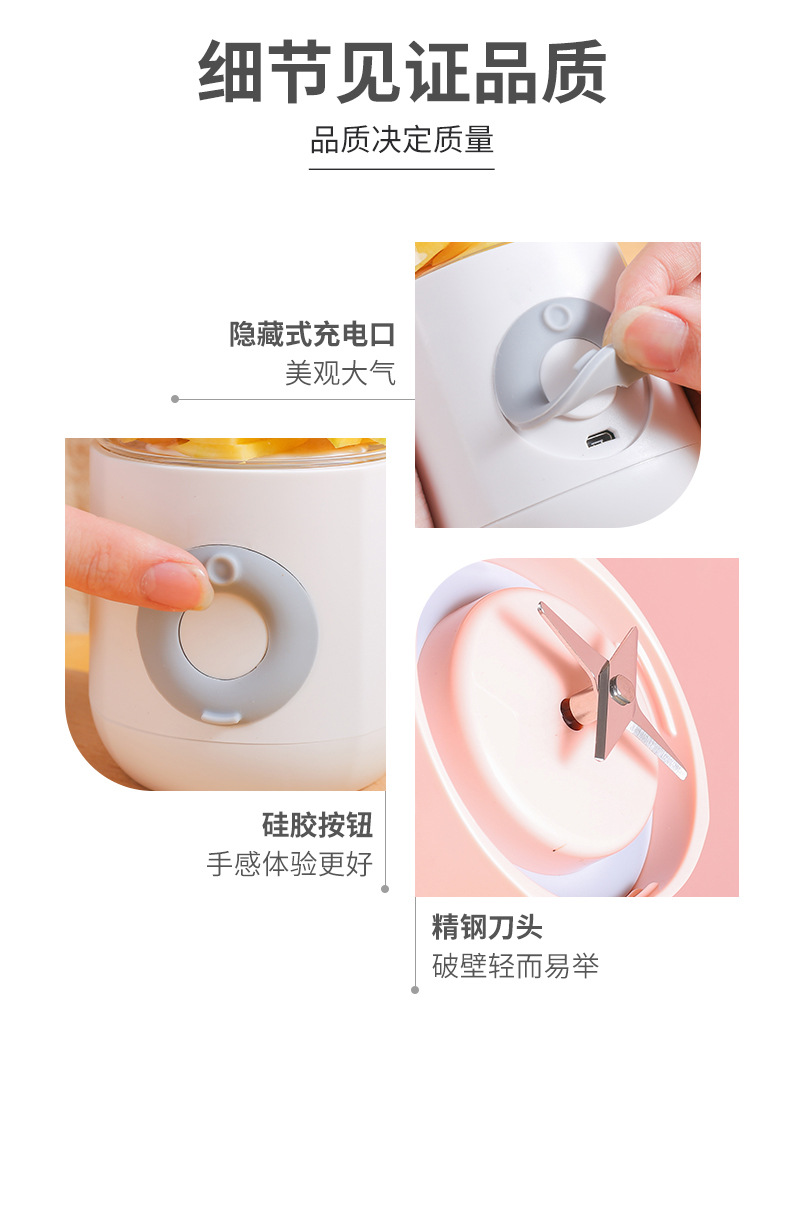 细节见证品质

品质决定质量

隐藏式充电口
美观大气

硅胶按钮
手感体验更好

精钢刀头
破壁轻而易举