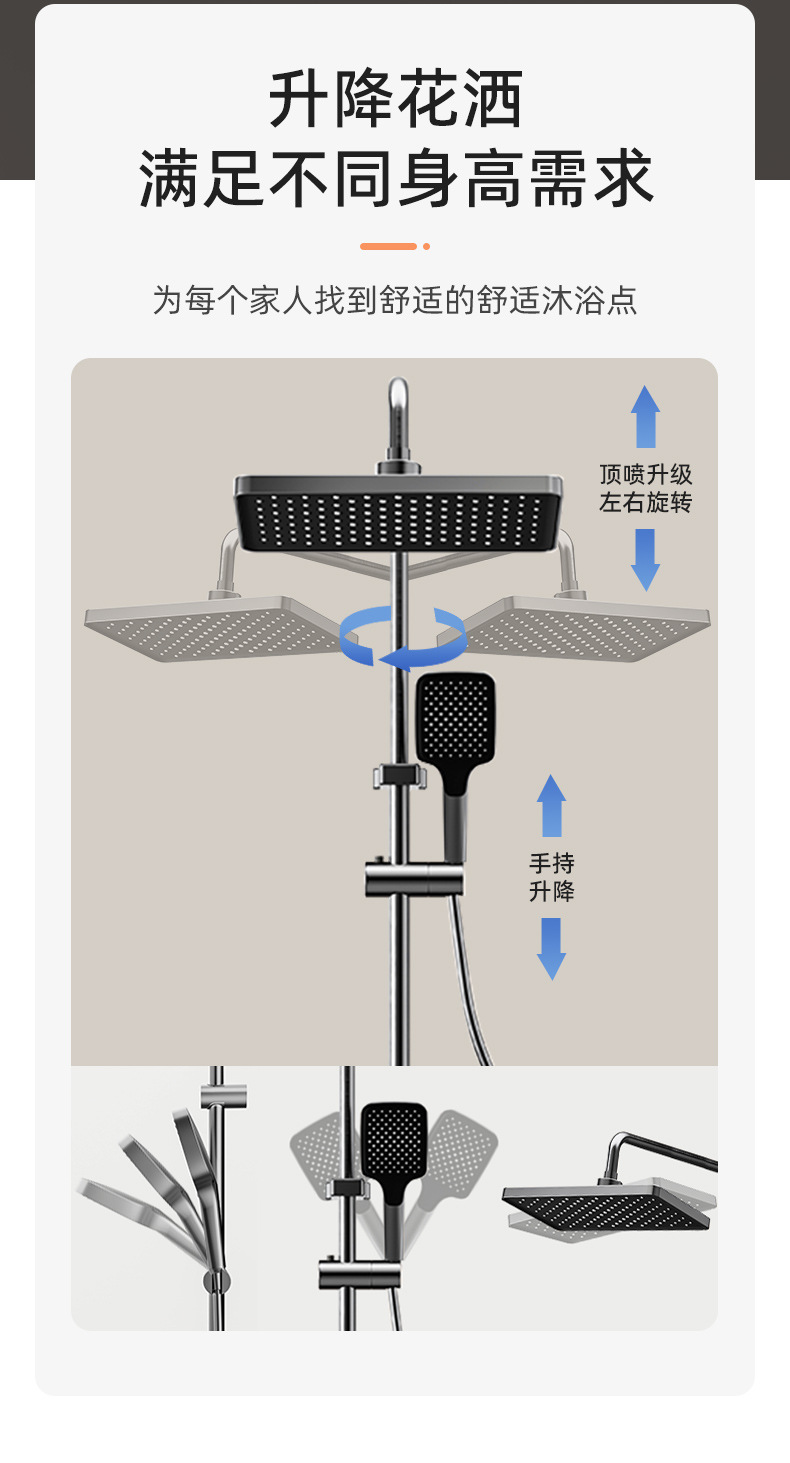 升降花洒
满足不同身高需求

为每个家人找到舒适的舒适沐浴点

顶喷升级
左右旋转

手持
升降