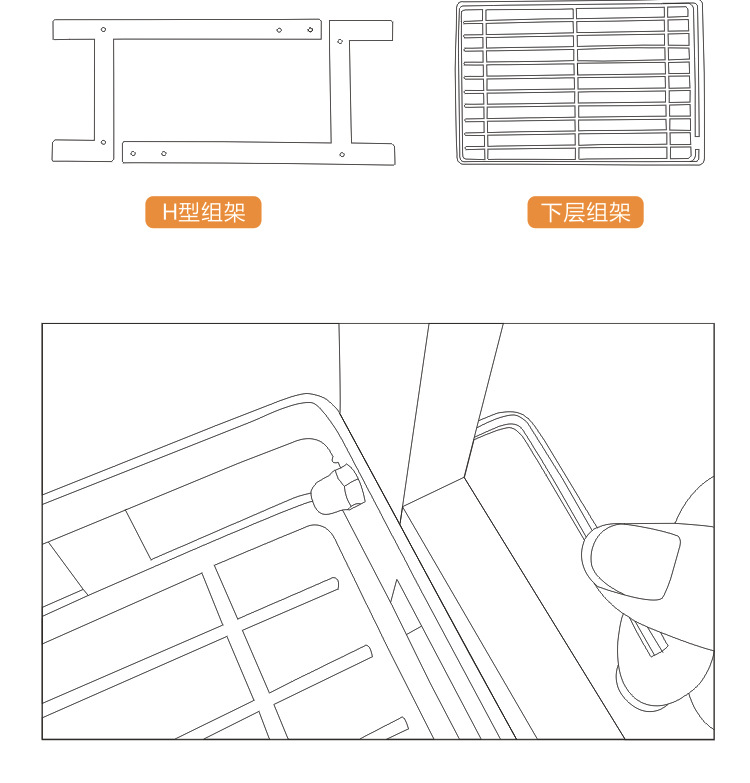 H型组架

下层组架