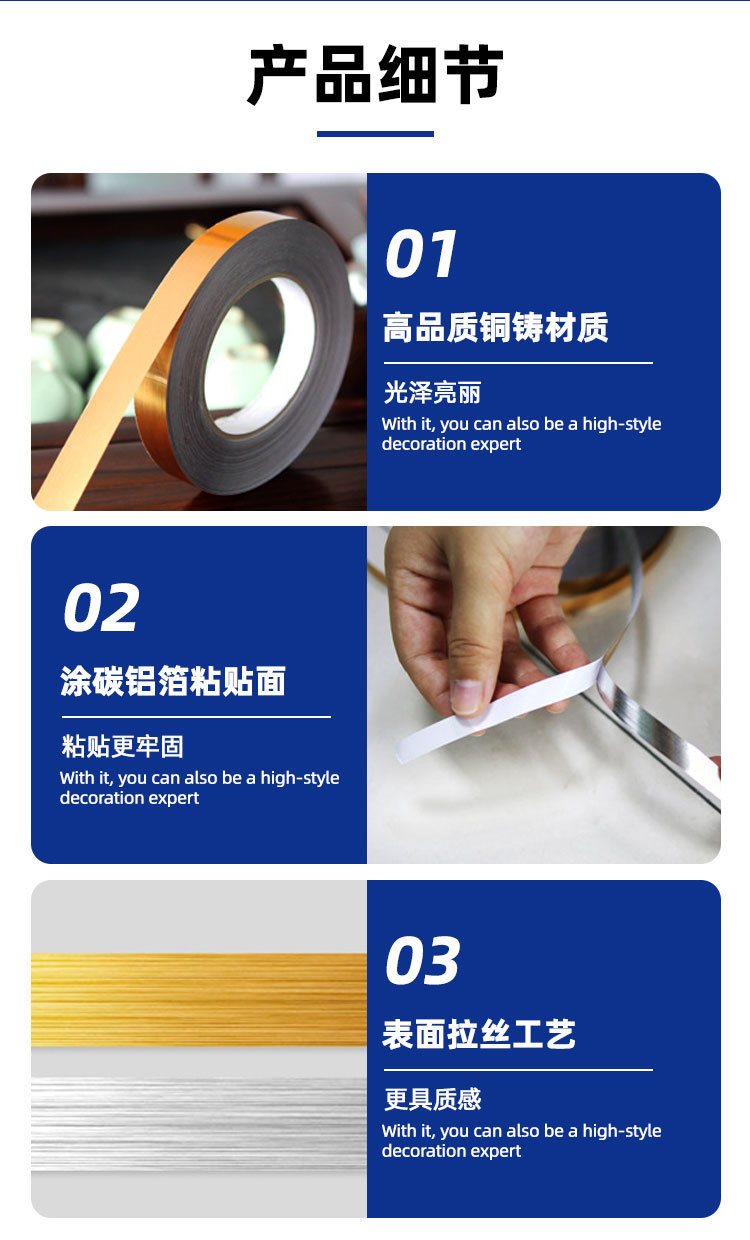 产品细节

01

高品质铜铸材质

光泽亮丽

With it, you can also be a high-style decoration expert

02

涂碳铝箔粘贴面

粘贴更牢固

With it, you can also be a high-style decoration expert

03

表面拉丝工艺

更具质感

With it, you can also be a high-style decoration expert