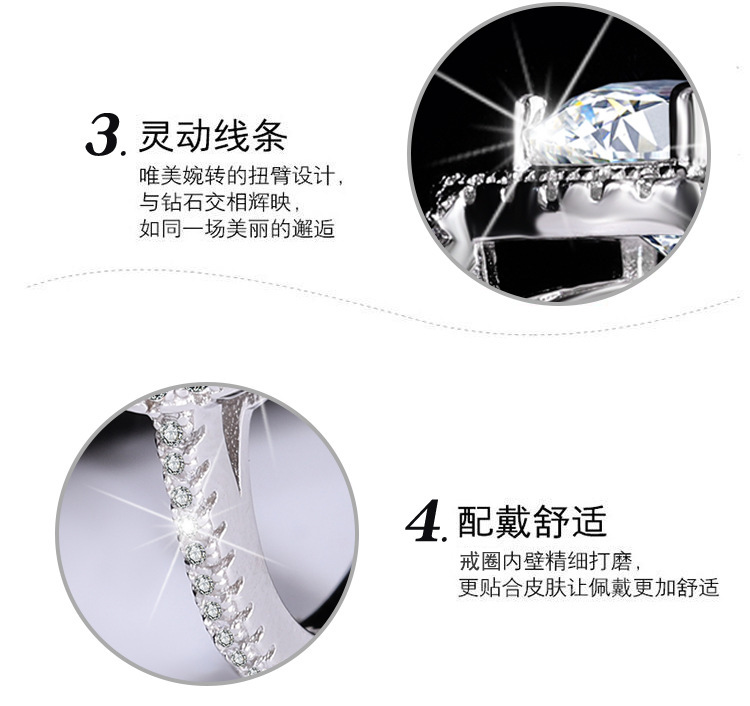 3. 灵动线条
唯美婉转的扭臂设计，
与钻石交相辉映，
如同一场美丽的邂逅

4. 配戴舒适
戒圈内壁精细打磨，
更贴合皮肤让佩戴更加舒适